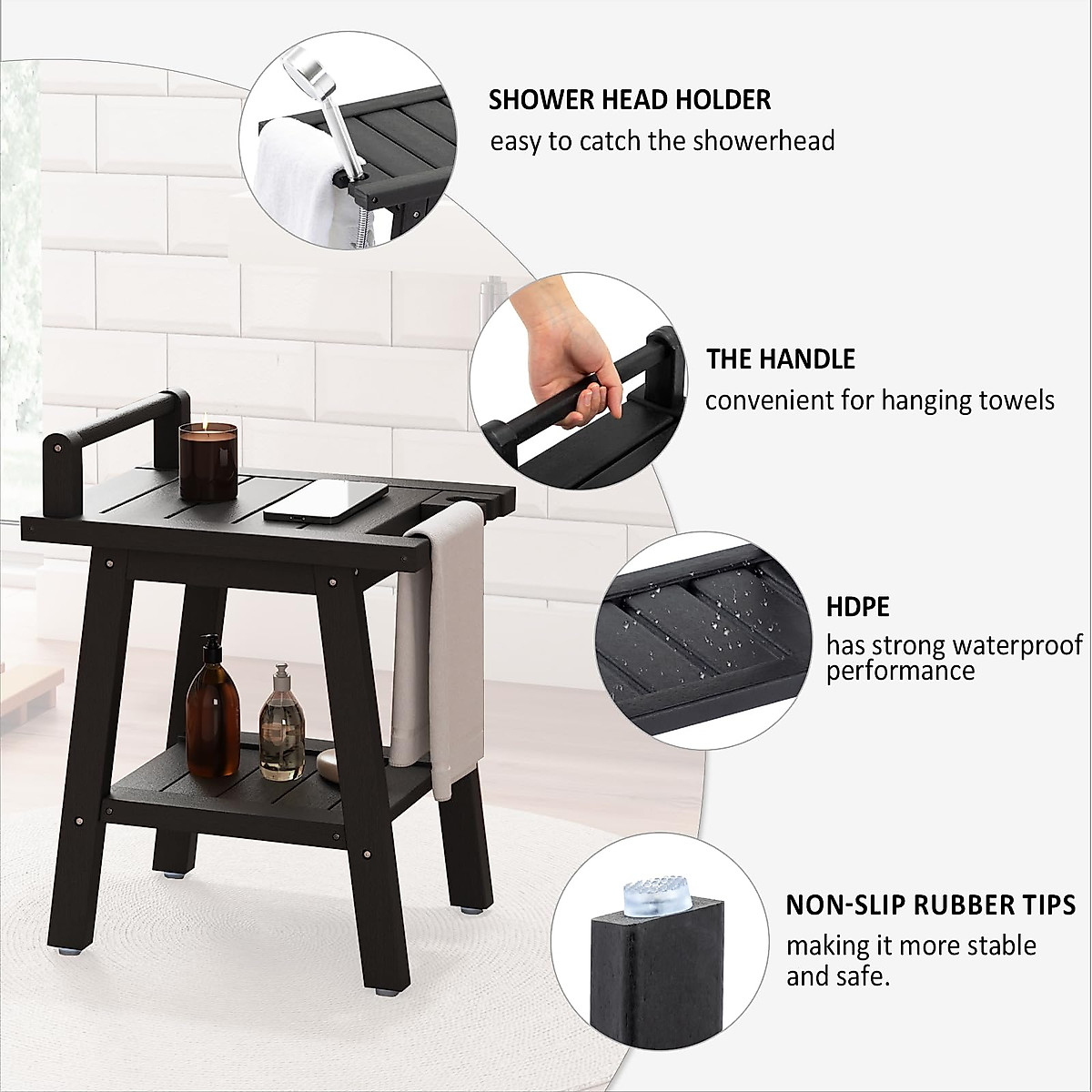 SHOWER HEAD HOLDER
easy to catch the showerhead

THE HANDLE
convenient for hanging towels

HDPE
has strong waterproof performance

NON-SLIP RUBBER TIPS
making it more stable and safe.