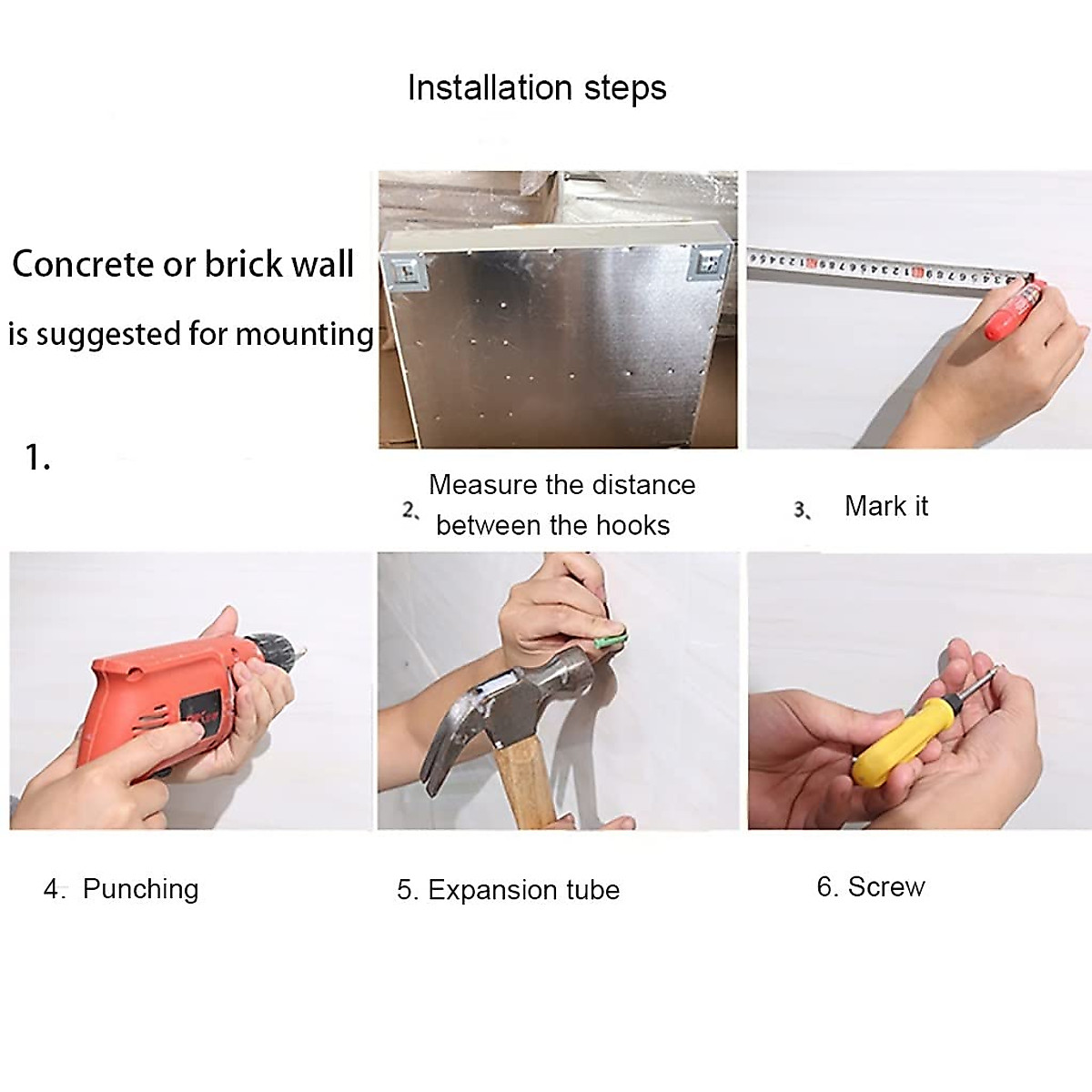 Installation steps

Concrete or brick wall

is suggested for mounting

1.

2、 Measure the distance between the hooks

3、 Mark it

4. Punching

5. Expansion tube

6. Screw