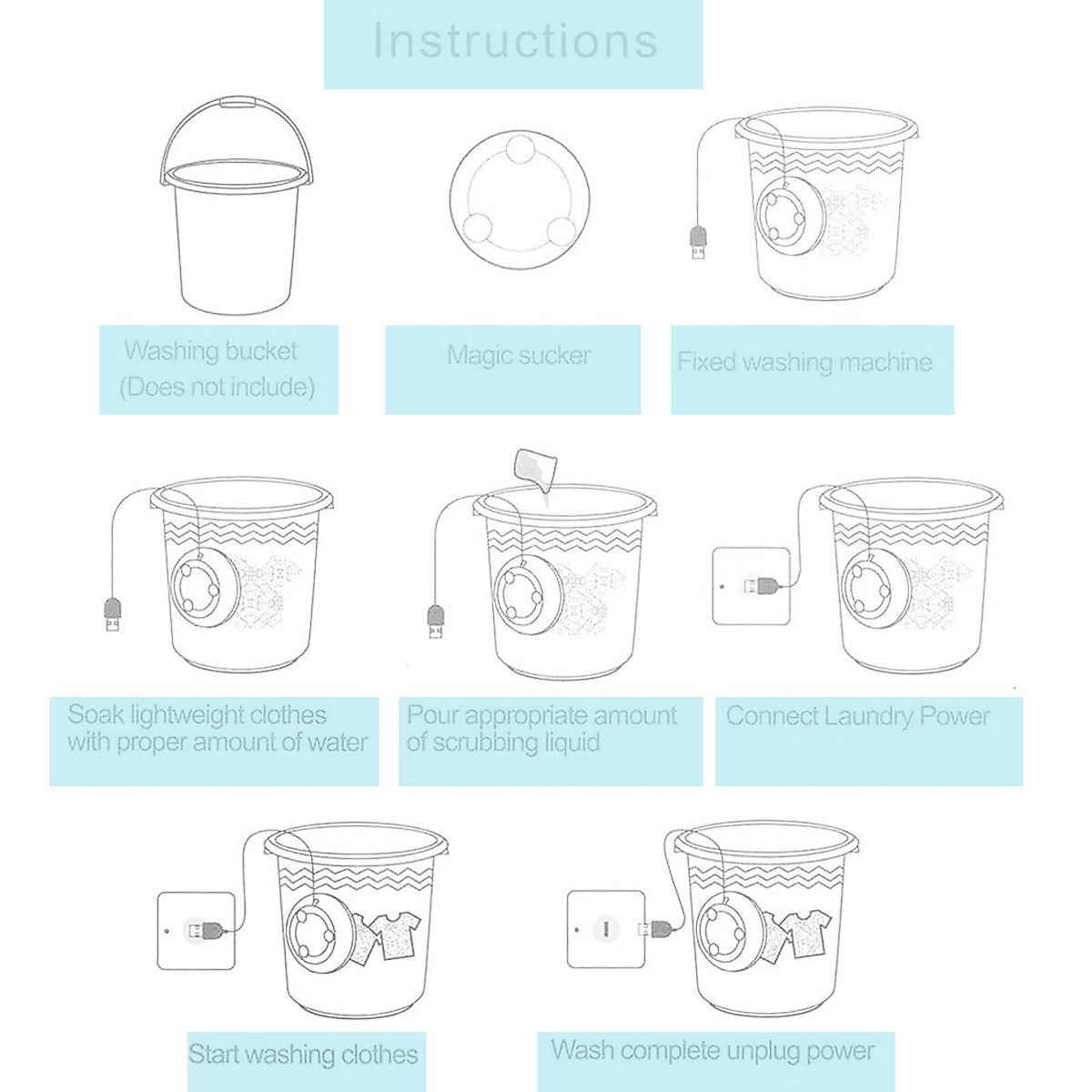 Instructions

Washing bucket
(Does not include)

Magic sucker

Fixed washing machine

Soak lightweight clothes with proper amount of water

Pour appropriate amount of scrubbing liquid

Connect Laundry Power

Start washing clothes

Wash complete unplug power