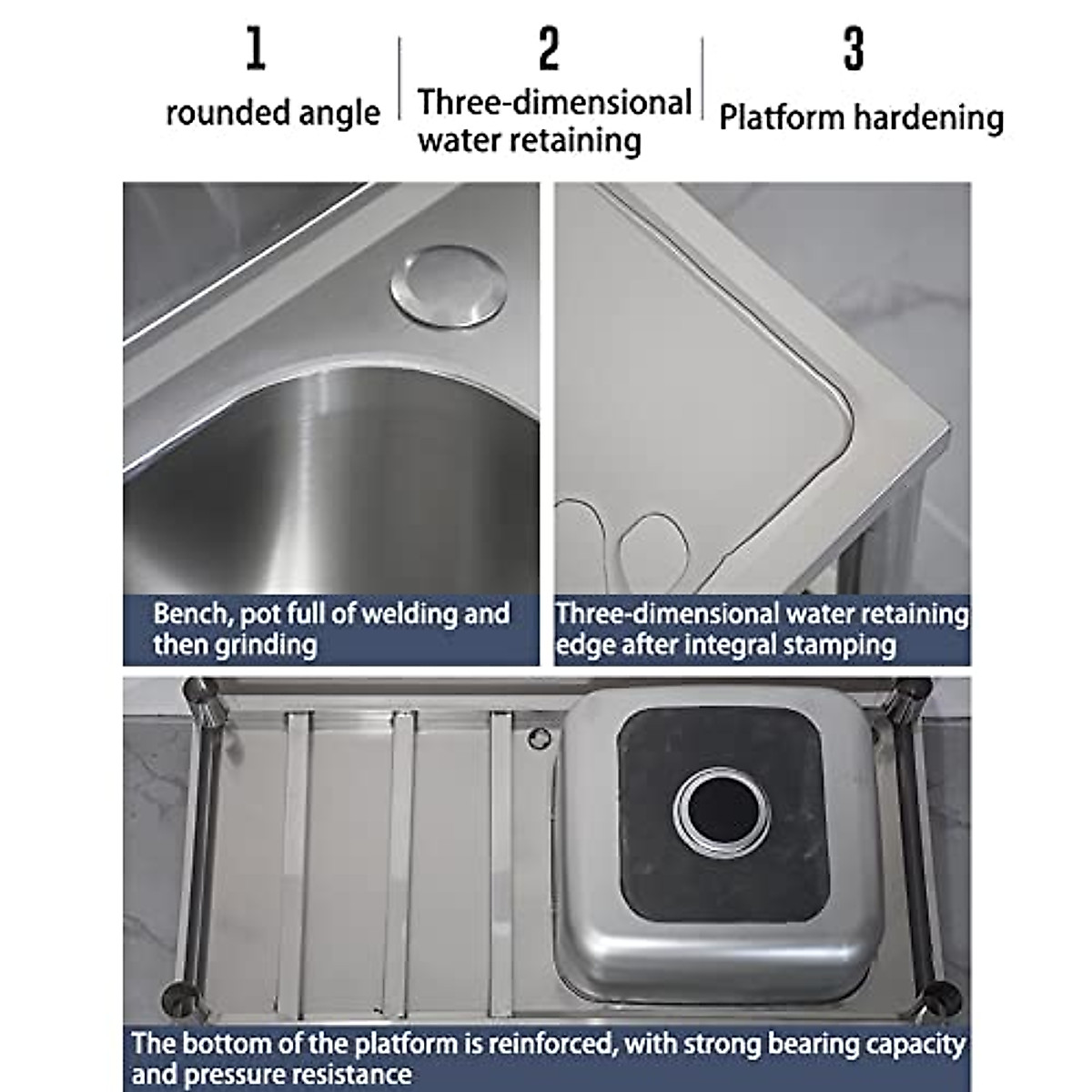 1
rounded angle

2
Three-dimensional water retaining

3
Platform hardening

Bench, pot full of welding and then grinding

Three-dimensional water retaining edge after integral stamping

The bottom of the platform is reinforced, with strong bearing capacity and pressure resistance