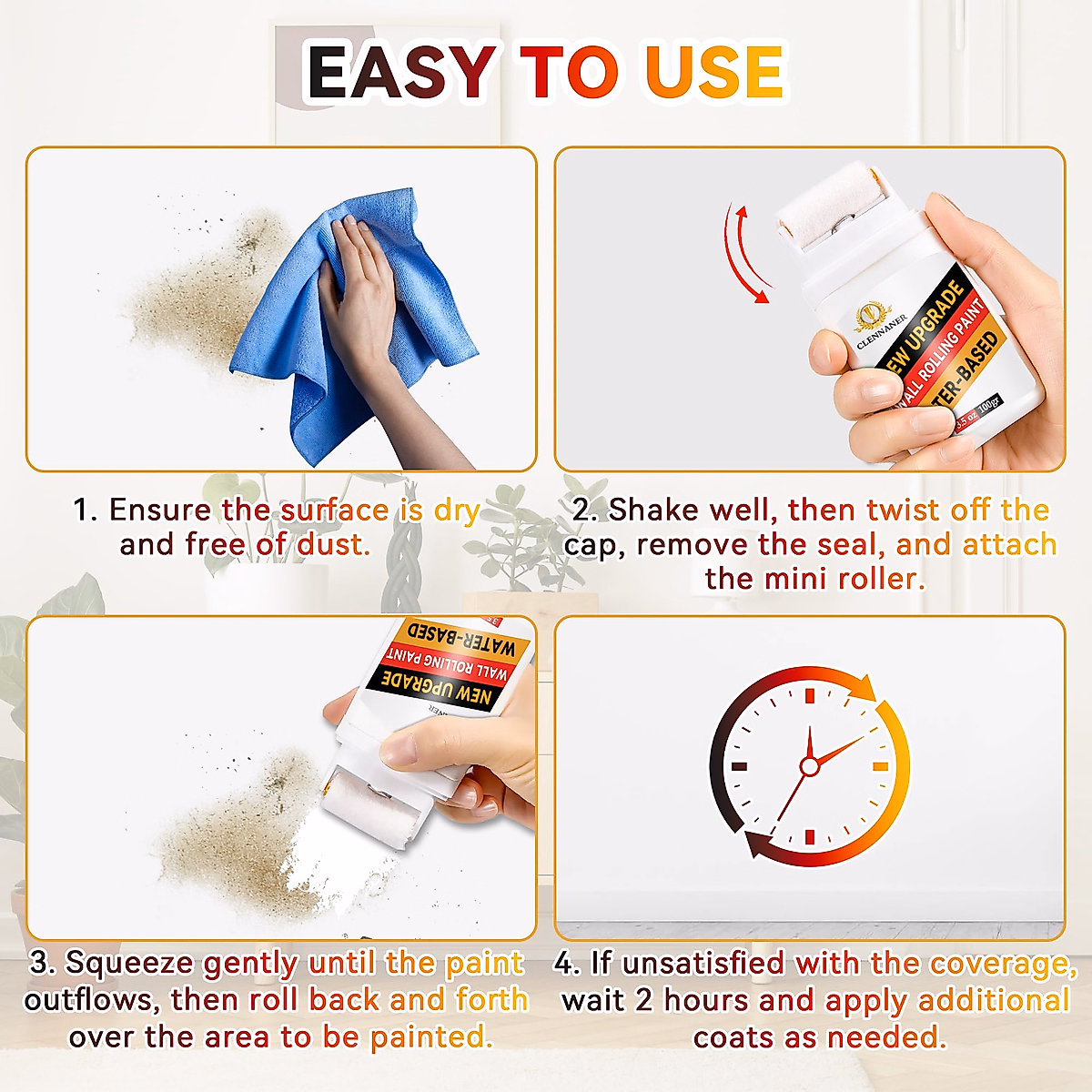 EASY TO USE

CLENNANER
NEW UPGRADE
WALL ROLLING PAINT
WATER-BASED
3.5 oz 100g

1. Ensure the surface is dry and free of dust.

2. Shake well, then twist off the cap, remove the seal, and attach the mini roller.

NEW UPGRADE
WALL ROLLING PAINT
WATER-BASED

3. Squeeze gently until the paint outflows, then roll back and forth over the area to be painted.

4. If unsatisfied with the coverage, wait 2 hours and apply additional coats as needed.