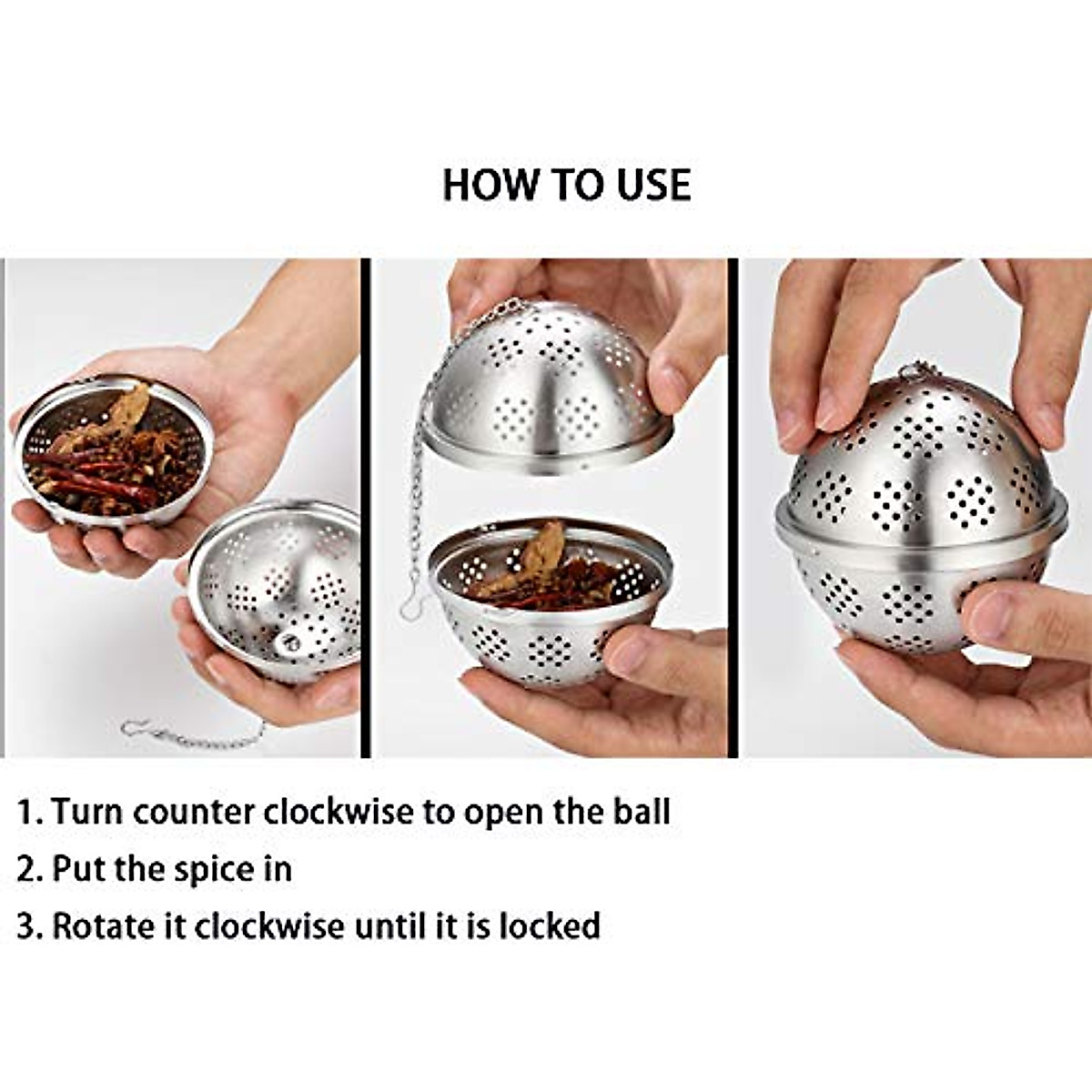 HOW TO USE

1. Turn counter clockwise to open the ball

2. Put the spice in

3. Rotate it clockwise until it is locked