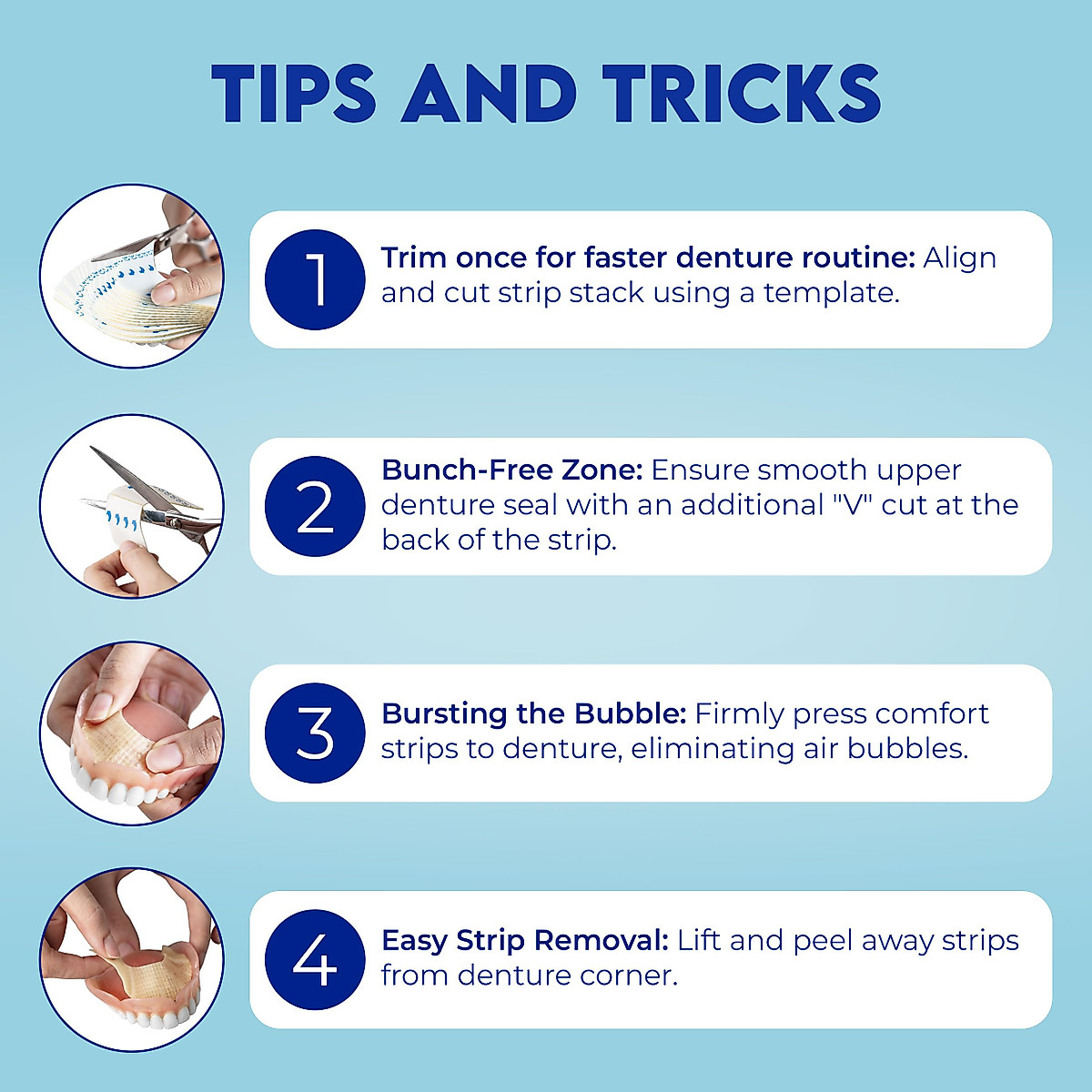 TIPS AND TRICKS

1 Trim once for faster denture routine: Align and cut strip stack using a template.

2 Bunch-Free Zone: Ensure smooth upper denture seal with an additional "V" cut at the back of the strip.

3 Bursting the Bubble: Firmly press comfort strips to denture, eliminating air bubbles.

4 Easy Strip Removal: Lift and peel away strips from denture corner.