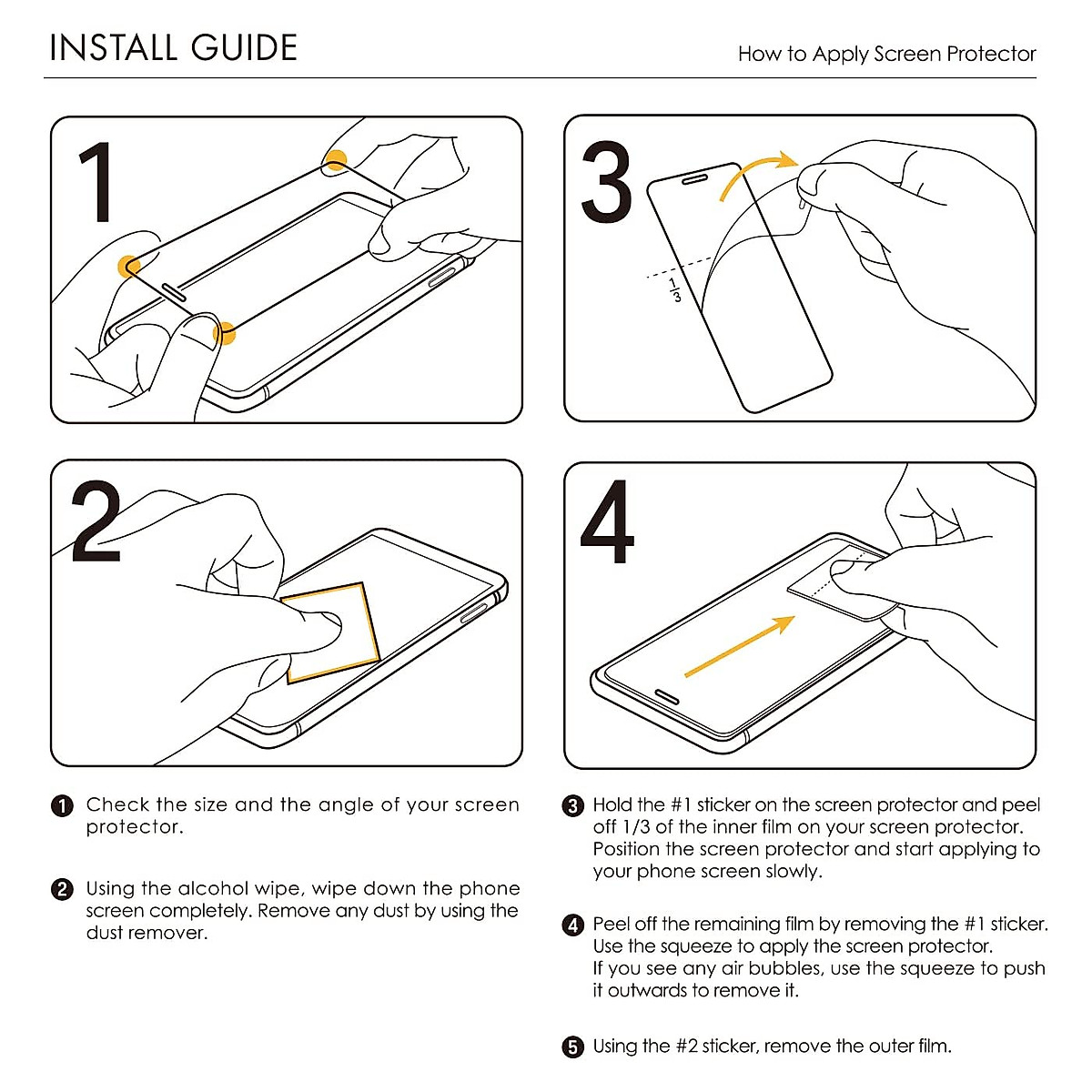 INSTALL GUIDE

How to Apply Screen Protector

1

3

$\frac{1}{3}$

2

4

❶ Check the size and the angle of your screen protector.

❷ Using the alcohol wipe, wipe down the phone screen completely. Remove any dust by using the dust remover.

❸ Hold the #1 sticker on the screen protector and peel off 1/3 of the inner film on your screen protector. Position the screen protector and start applying to your phone screen slowly.

❹ Peel off the remaining film by removing the #1 sticker. Use the squeeze to apply the screen protector. If you see any air bubbles, use the squeeze to push it outwards to remove it.

❺ Using the #2 sticker, remove the outer film.