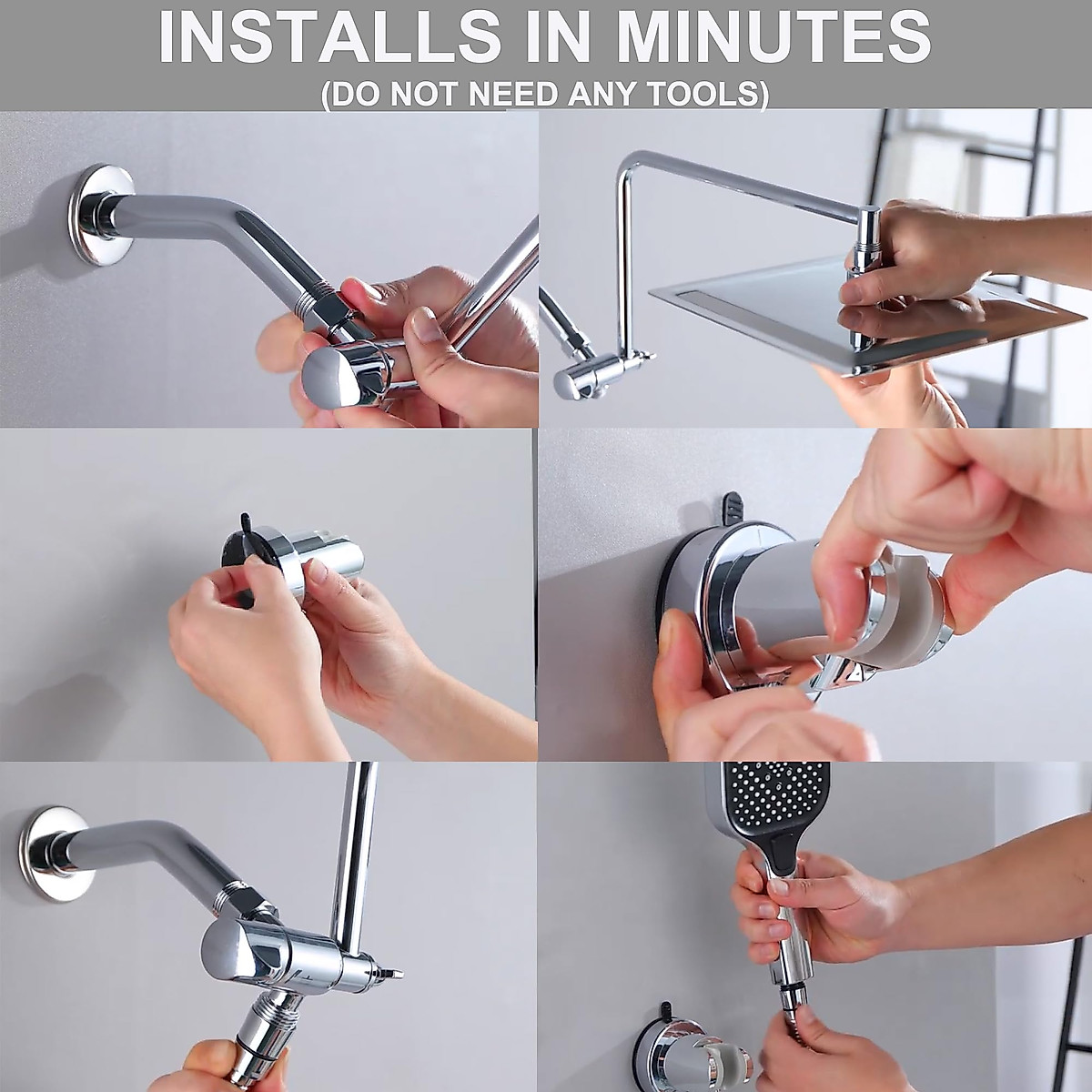 INSTALLS IN MINUTES
(DO NOT NEED ANY TOOLS)