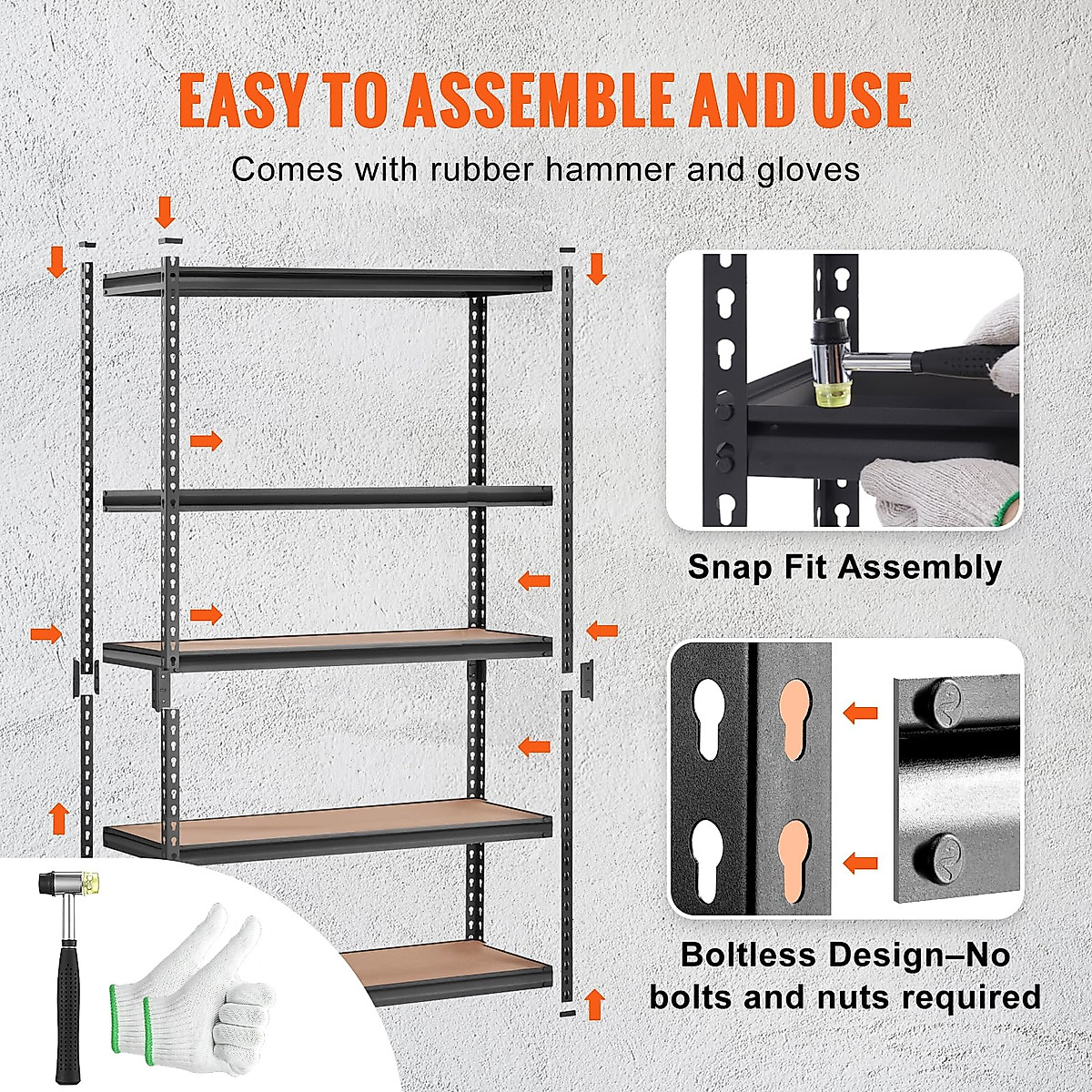 EASY TO ASSEMBLE AND USE

Comes with rubber hammer and gloves

Snap Fit Assembly

Boltless Design–No bolts and nuts required