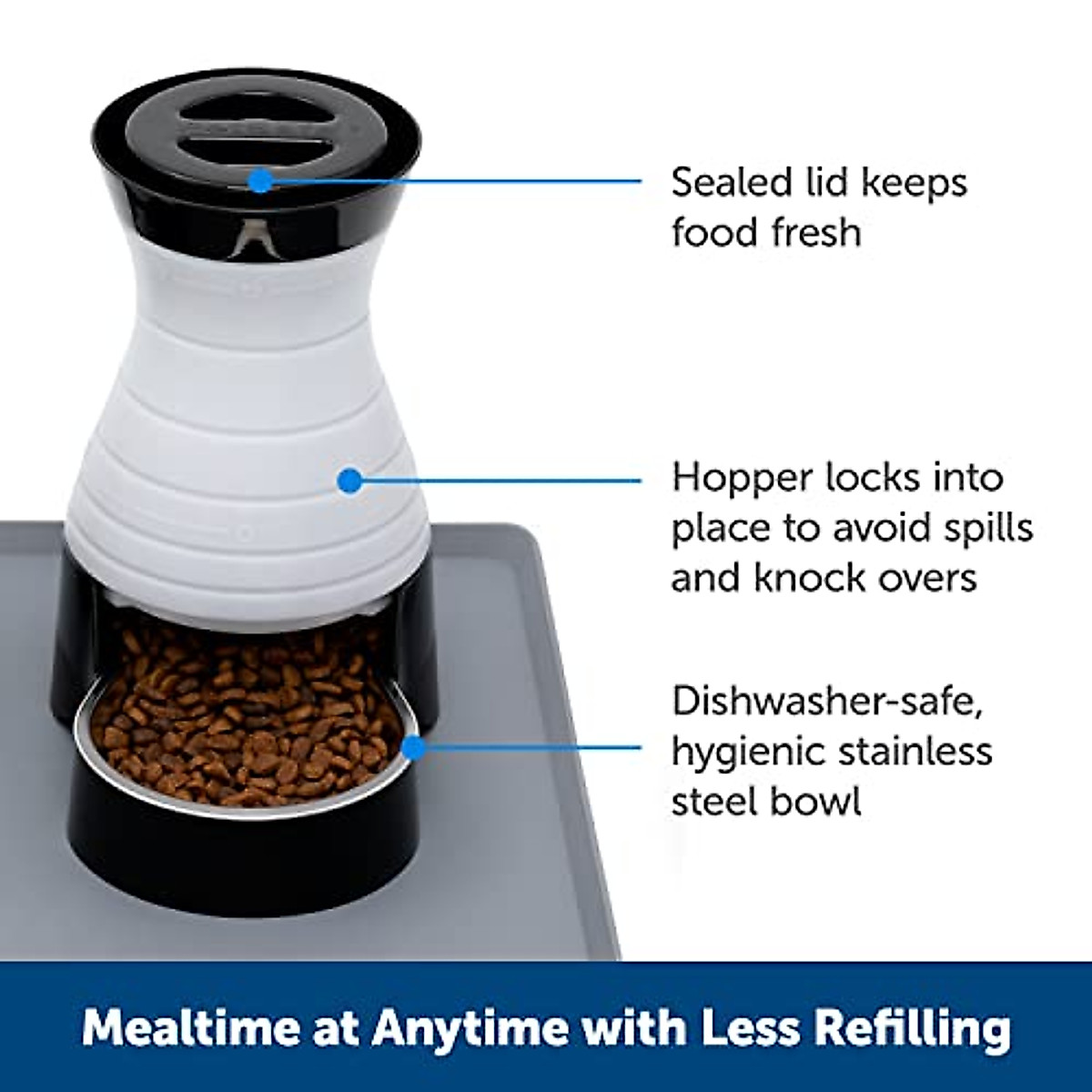 Sealed lid keeps food fresh

Hopper locks into place to avoid spills and knock overs

Dishwasher-safe, hygienic stainless steel bowl

Mealtime at Anytime with Less Refilling