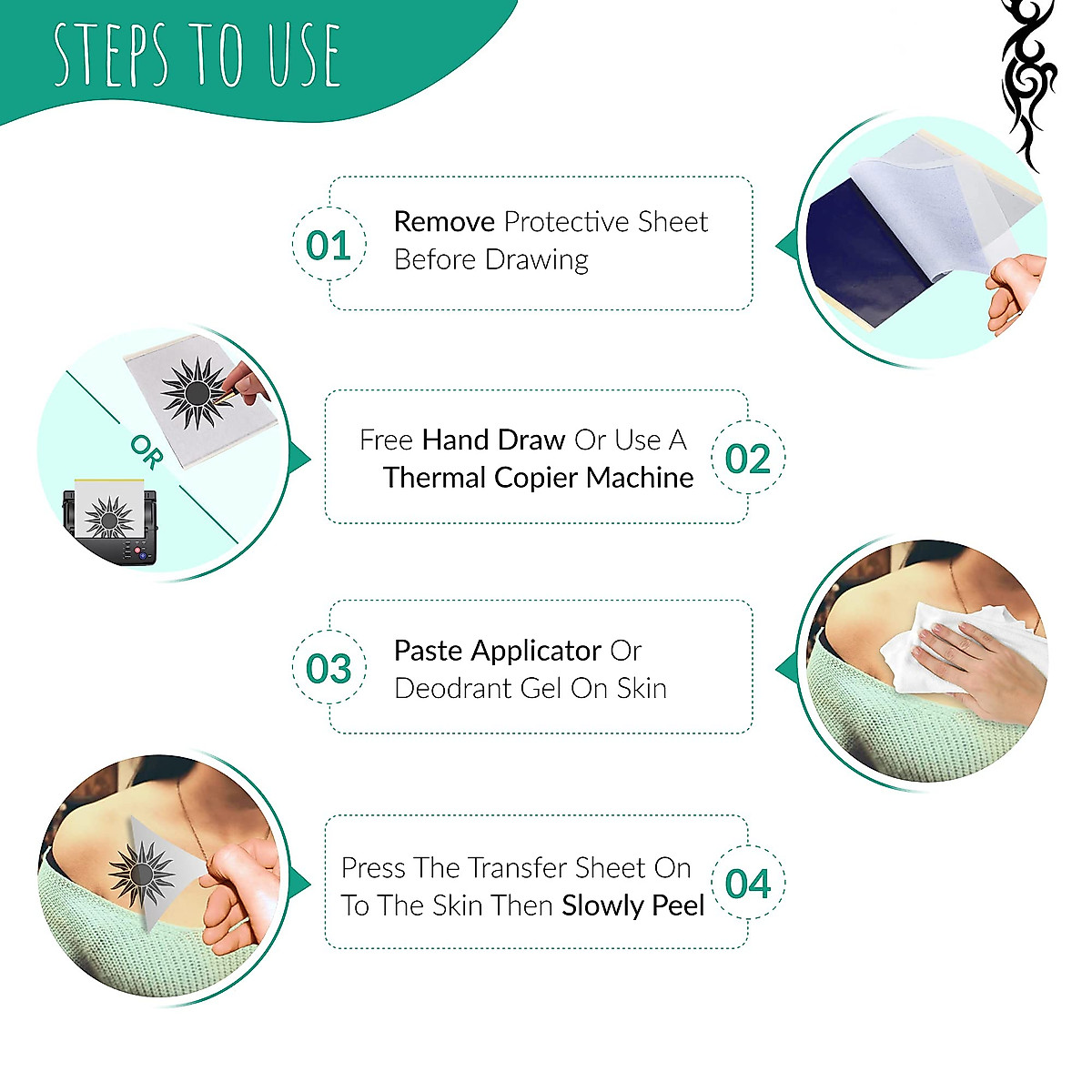 STEPS TO USE

01 Remove Protective Sheet Before Drawing

OR

Free Hand Draw Or Use A Thermal Copier Machine 02

03 Paste Applicator Or Deodrant Gel On Skin

Press The Transfer Sheet On To The Skin Then Slowly Peel 04