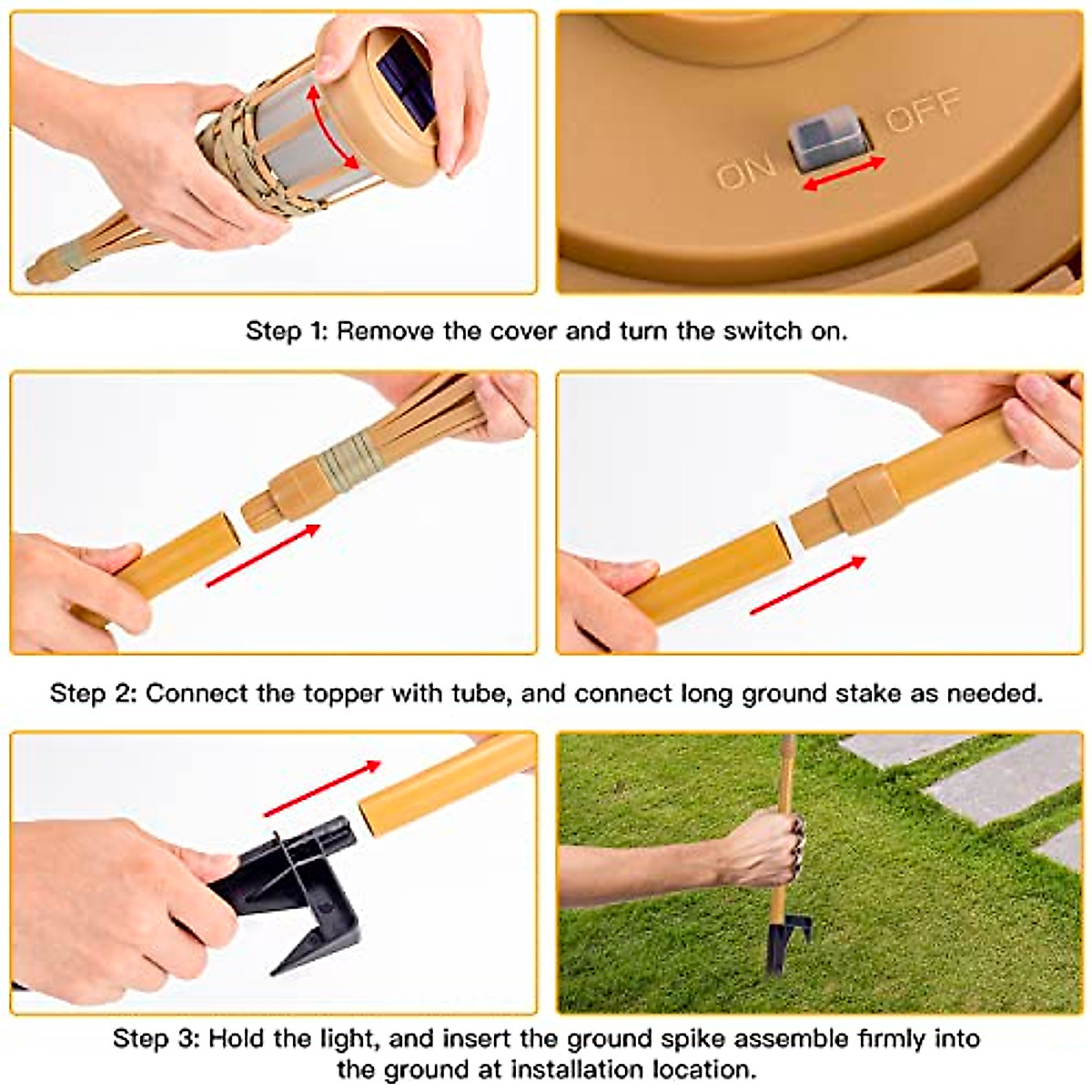 ON OFF

Step 1: Remove the cover and turn the switch on.

Step 2: Connect the topper with tube, and connect long ground stake as needed.

Step 3: Hold the light, and insert the ground spike assemble firmly into the ground at installation location.