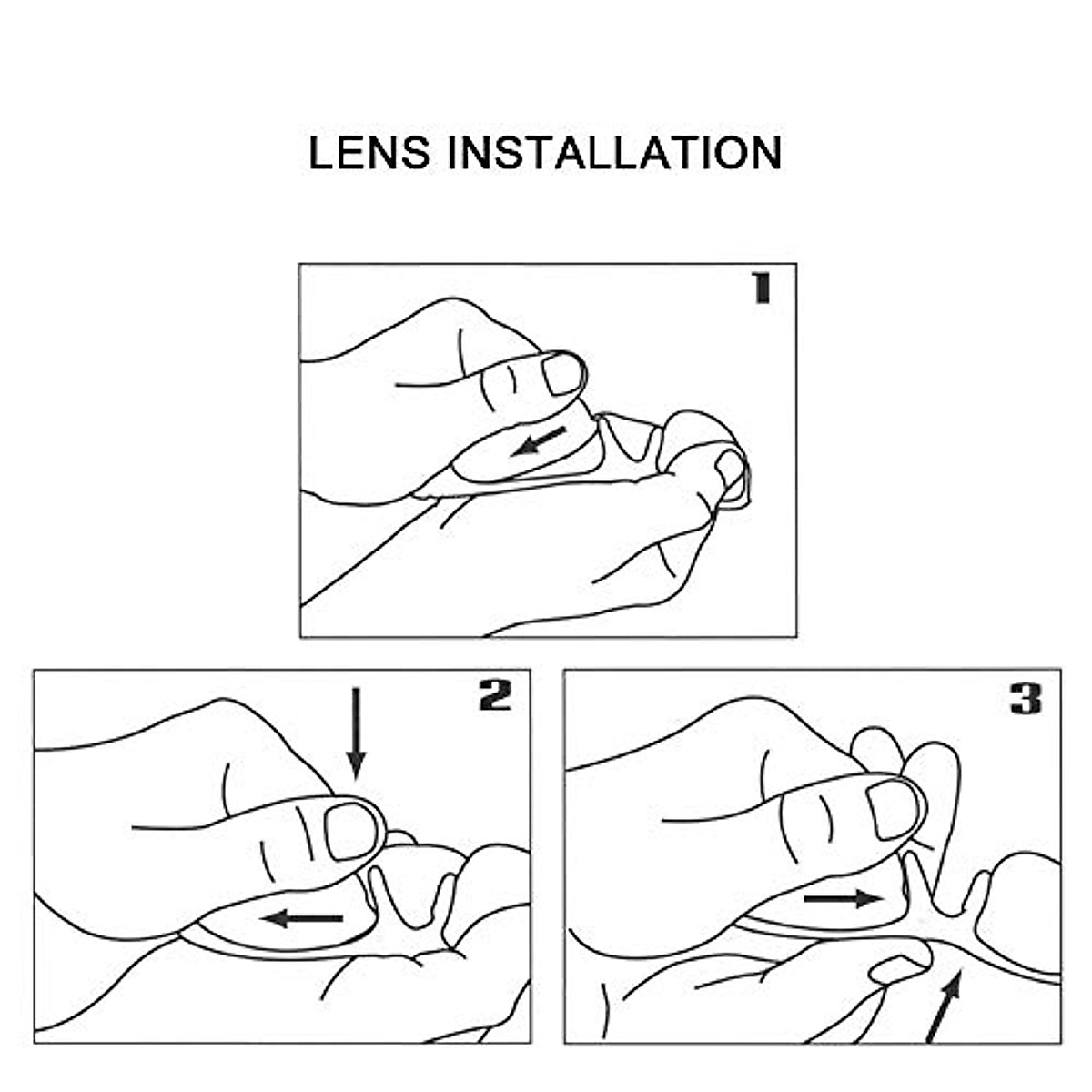 LENS INSTALLATION

1

2

3