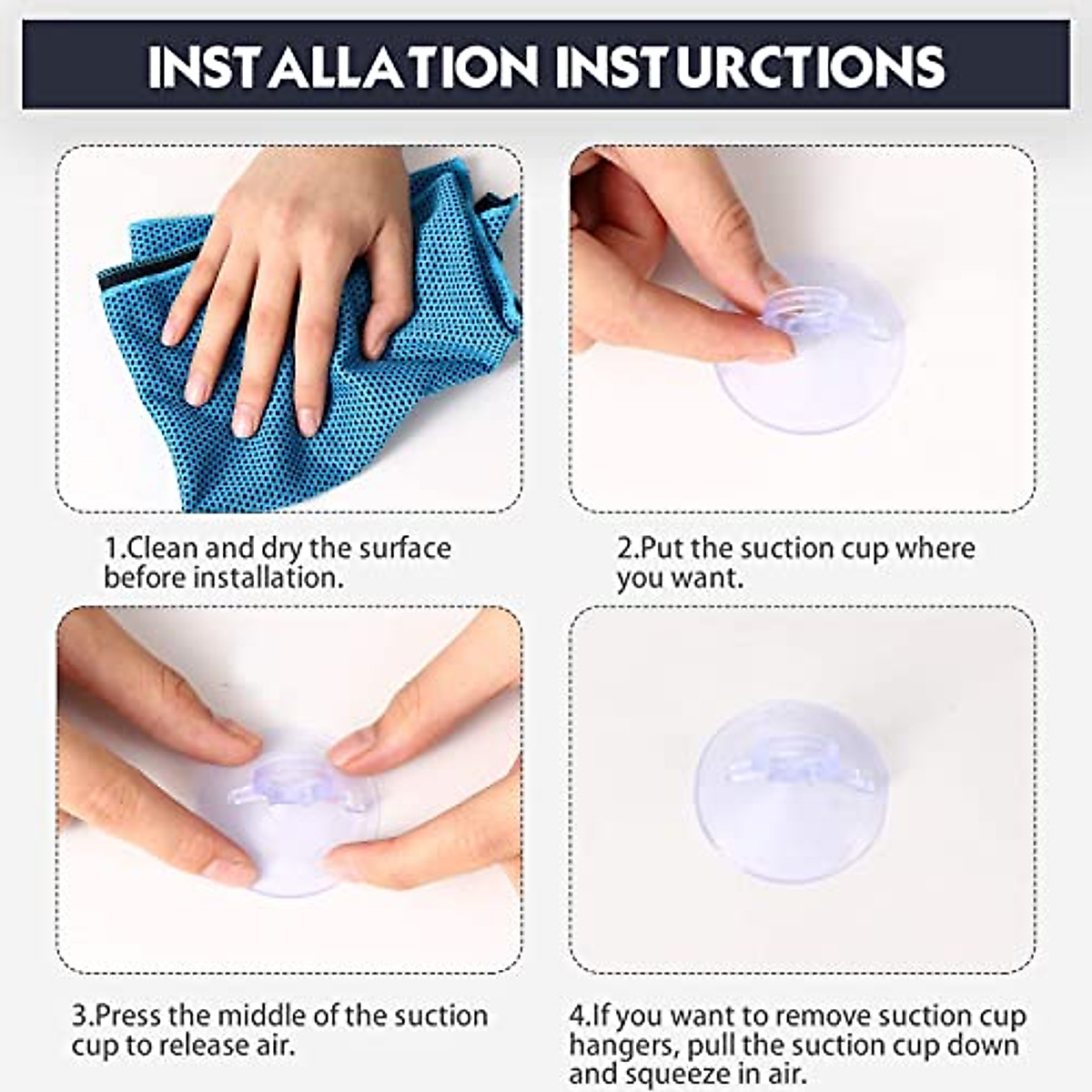 INSTALLATION INSTURCTIONS

1.Clean and dry the surface before installation.

2.Put the suction cup where you want.

3.Press the middle of the suction cup to release air.

4.If you want to remove suction cup hangers, pull the suction cup down and squeeze in air.