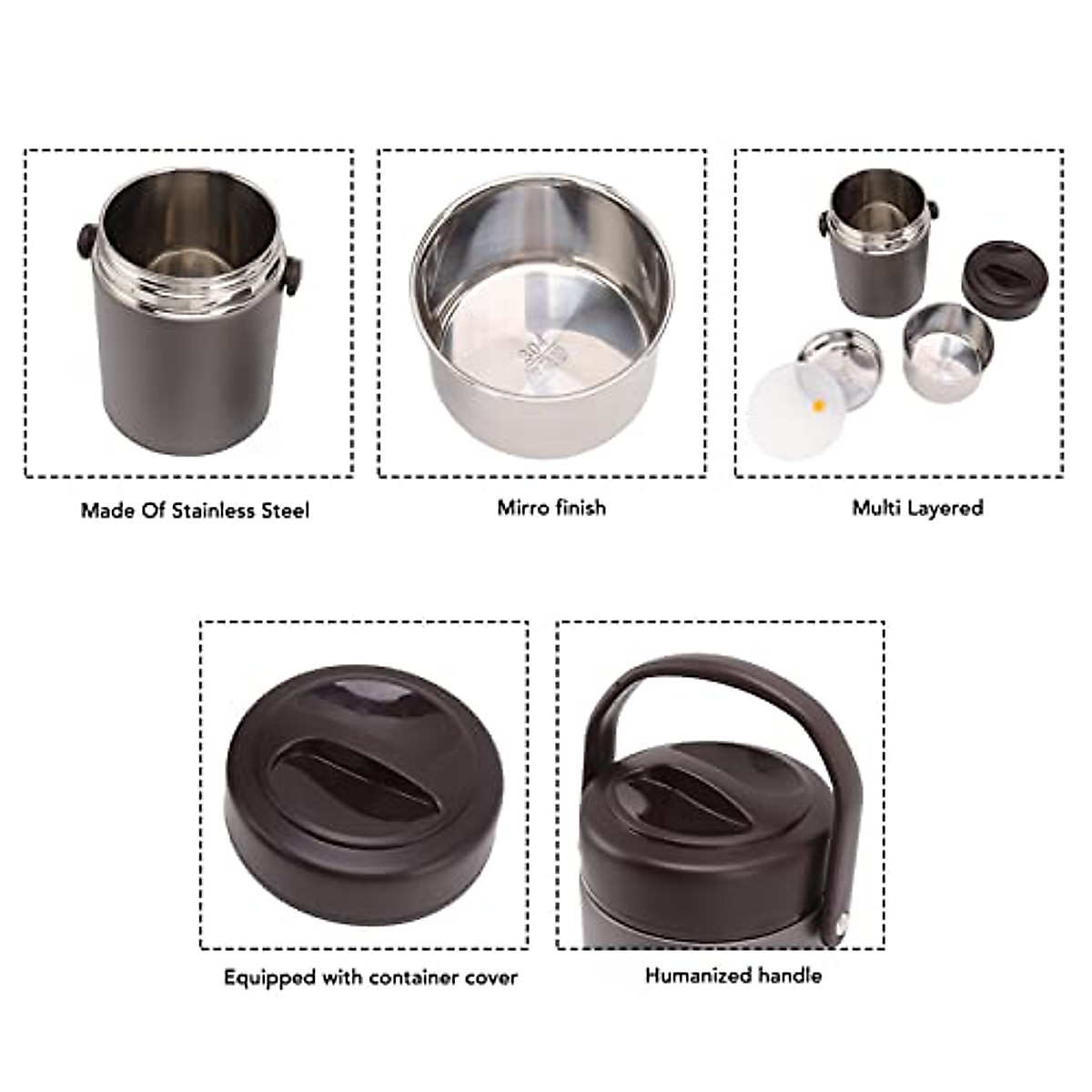 Made Of Stainless Steel

Mirro finish

Multi Layered

Equipped with container cover

Humanized handle