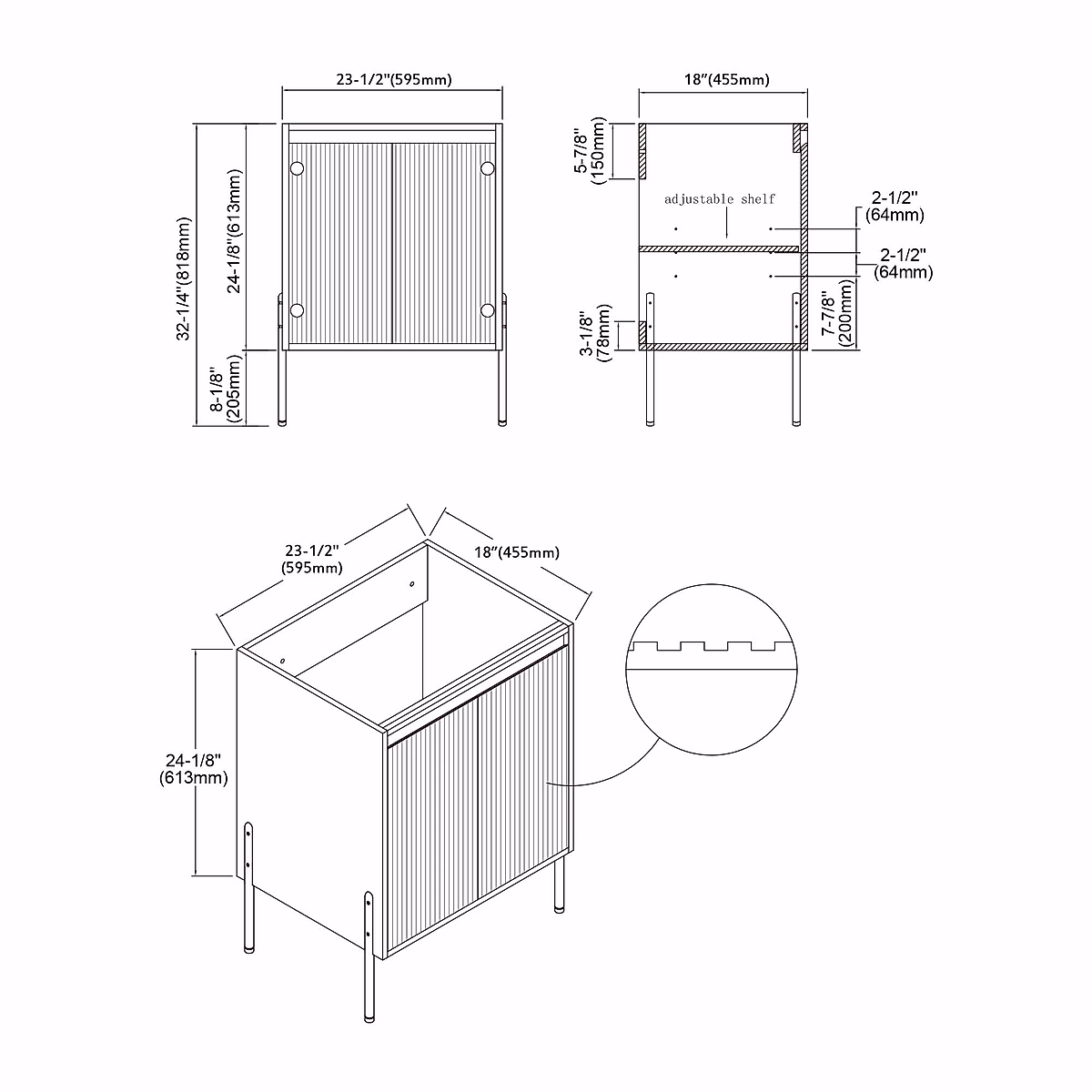 23-1/2"(595mm)

32-1/4"(818mm)

24-1/8"(613mm)

8-1/8"
(205mm)

18"(455mm)

5-7/8"
(150mm)

adjustable shelf

2-1/2"
(64mm)

2-1/2"
(64mm)

7-7/8"
(200mm)

3-1/8"
(78mm)

23-1/2"
(595mm)

18"(455mm)

24-1/8"
(613mm)