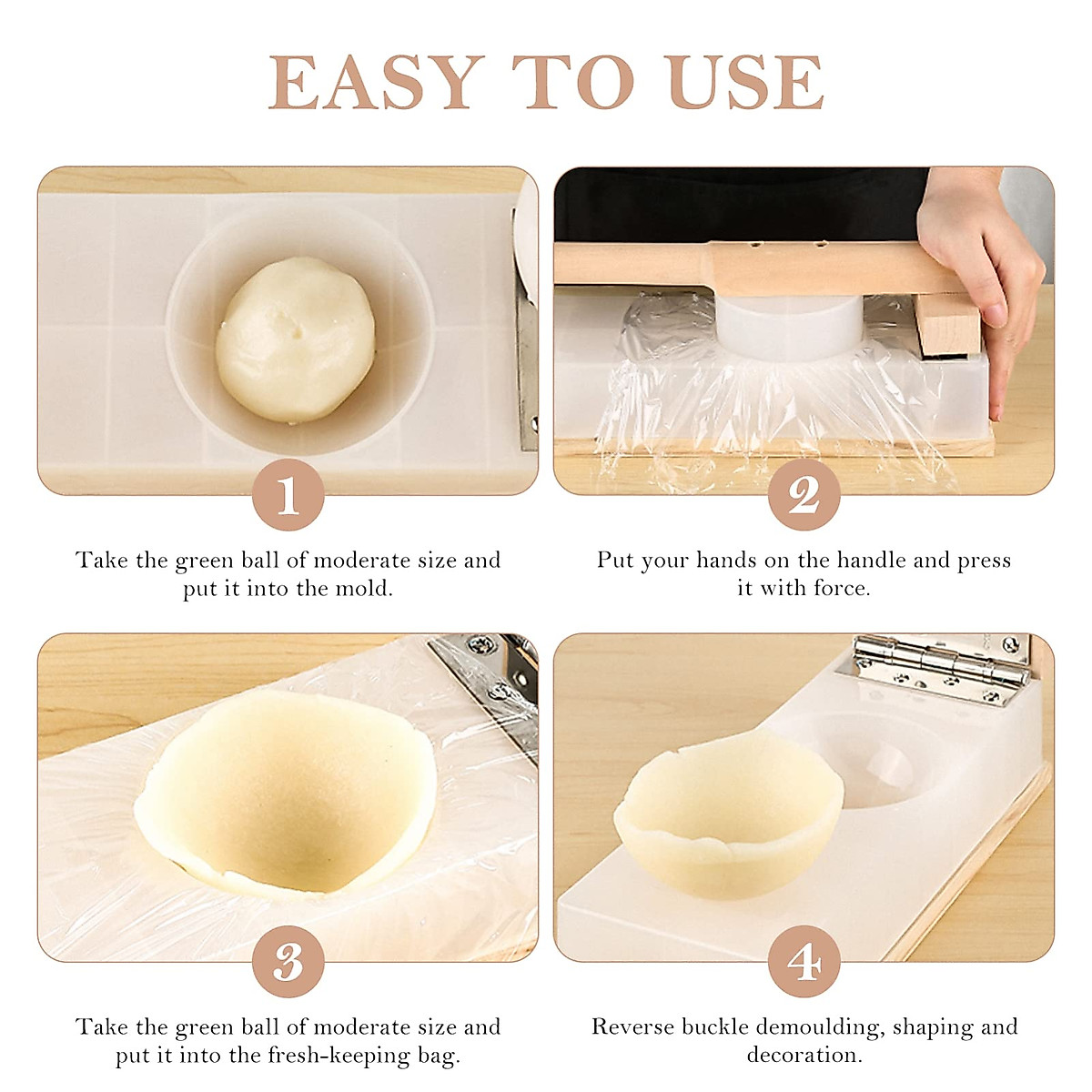 EASY TO USE

1

Take the green ball of moderate size and put it into the mold.

2

Put your hands on the handle and press it with force.

3

Take the green ball of moderate size and put it into the fresh-keeping bag.

4

Reverse buckle demoulding, shaping and decoration.