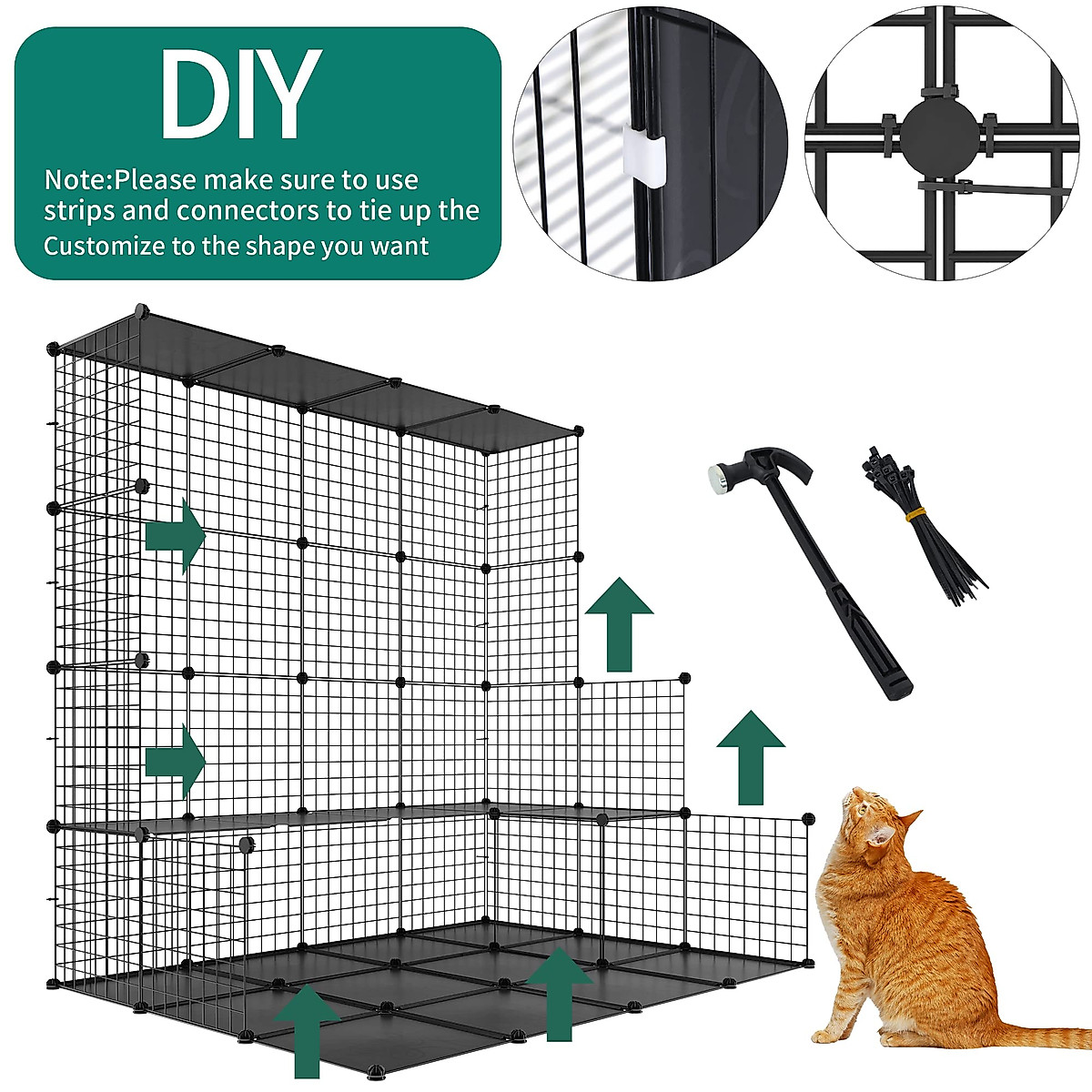 DIY

Note:Please make sure to use strips and connectors to tie up the Customize to the shape you want