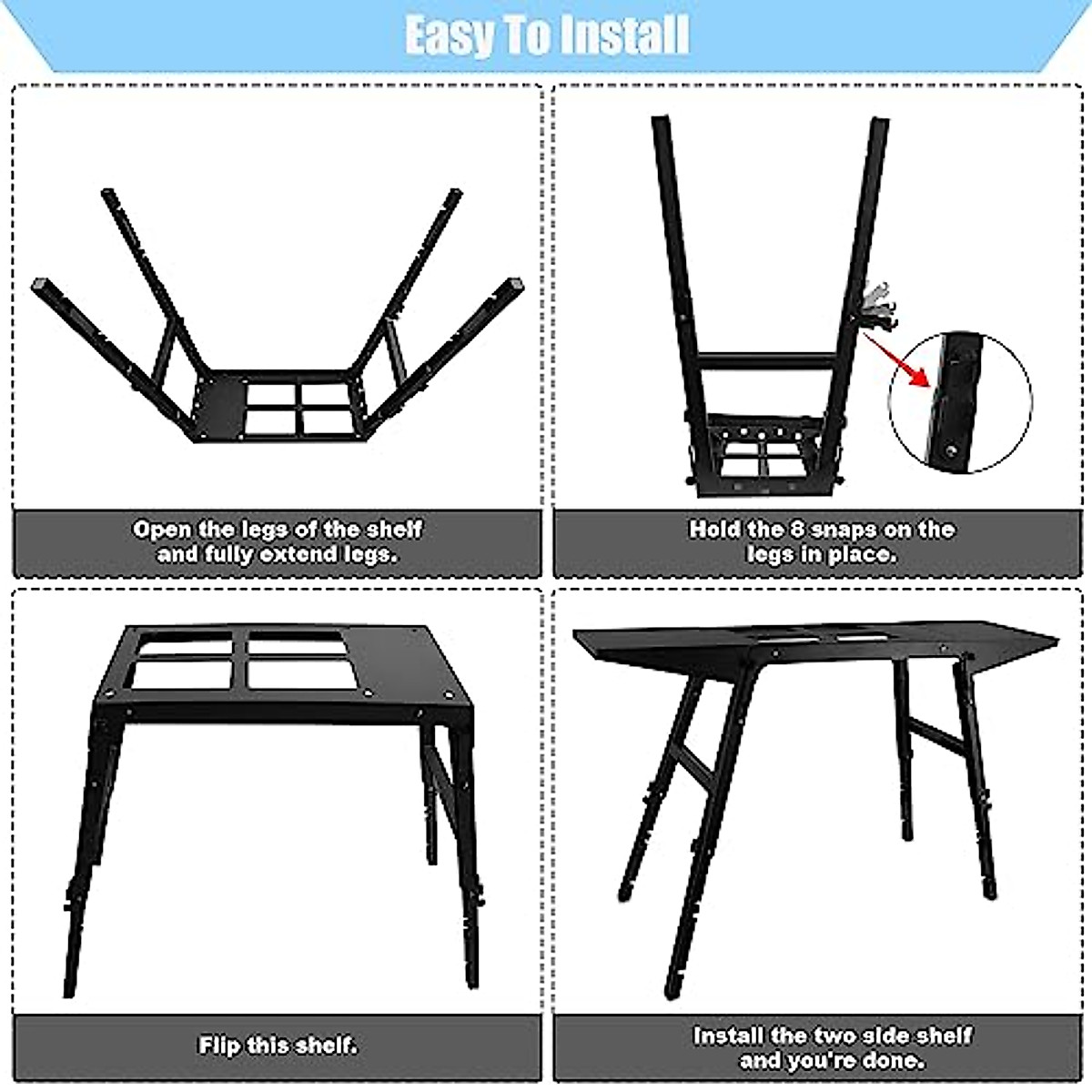 Easy To Install

Open the legs of the shelf and fully extend legs.

Hold the 8 snaps on the legs in place.

Flip this shelf.

Install the two side shelf and you're done.