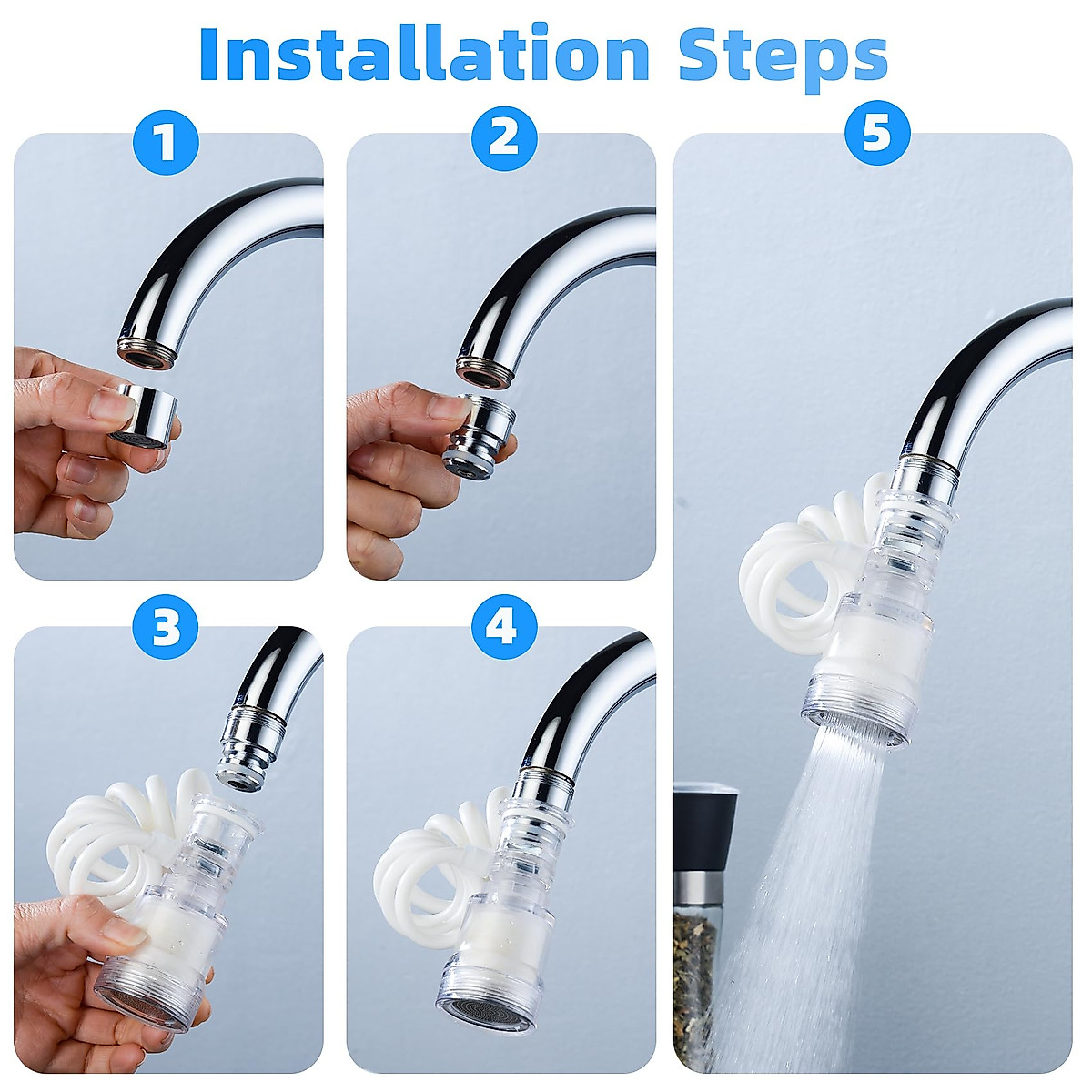 Installation Steps

1

2

5

3

4