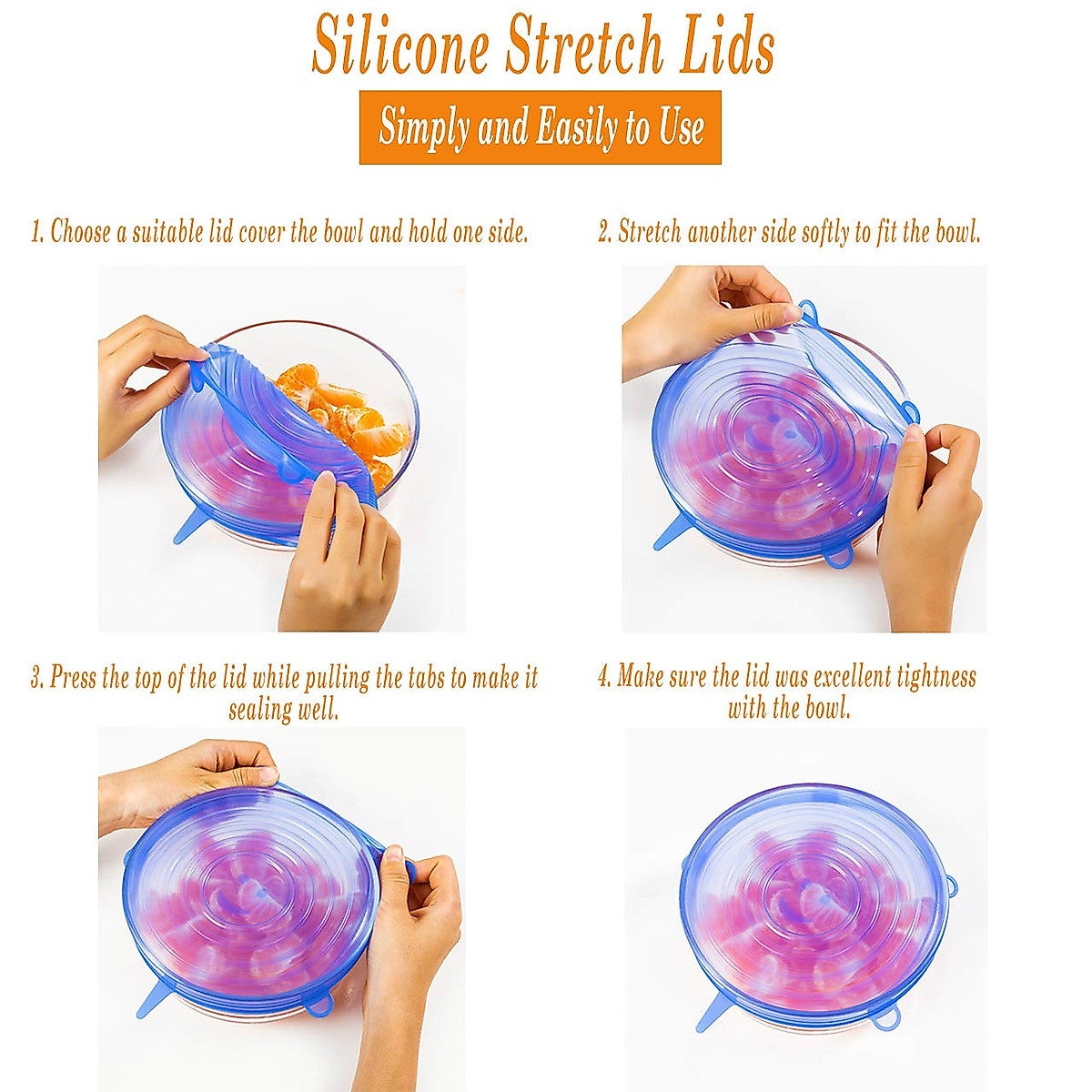 Silicone Stretch Lids

Simply and Easily to Use

1. Choose a suitable lid cover the bowl and hold one side.

2. Stretch another side softly to fit the bowl.

3. Press the top of the lid while pulling the tabs to make it sealing well.

4. Make sure the lid was excellent tightness with the bowl.