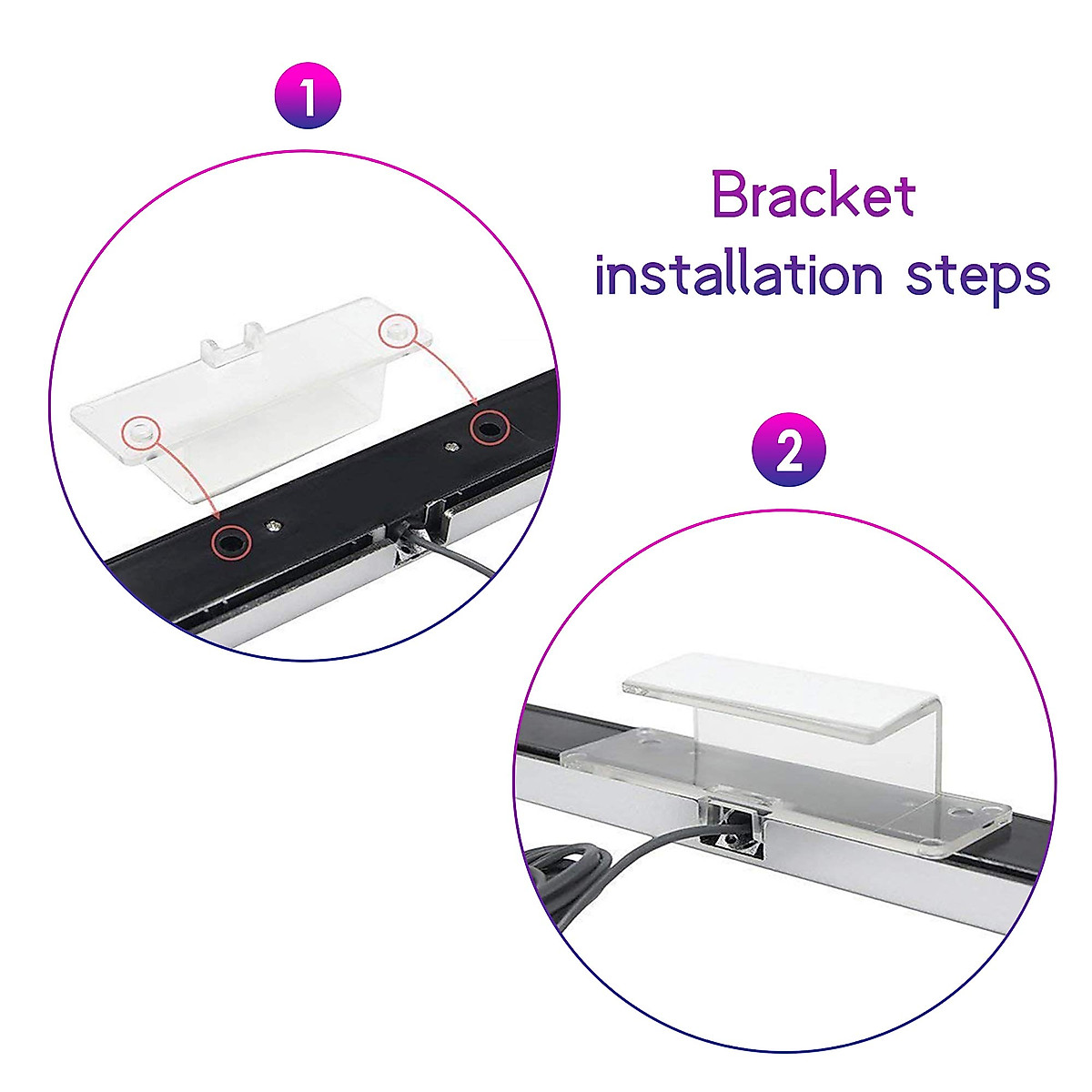 1

Bracket installation steps

2