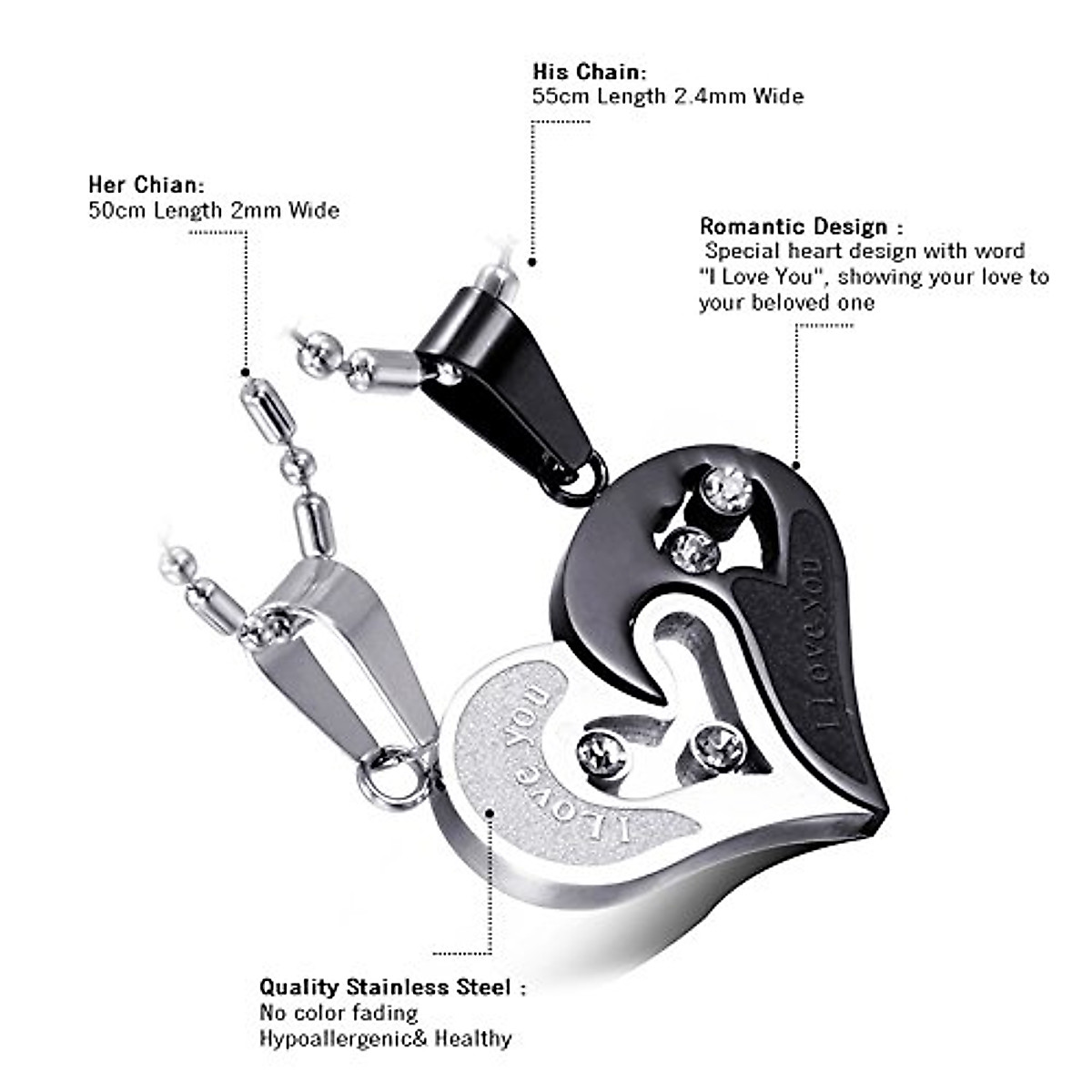 His Chain:
55cm Length 2.4mm Wide

Her Chian:
50cm Length 2mm Wide

Romantic Design :
Special heart design with word "I Love You", showing your love to your beloved one

I Love you

I Love you

Quality Stainless Steel :
No color fading
Hypoallergenic& Healthy