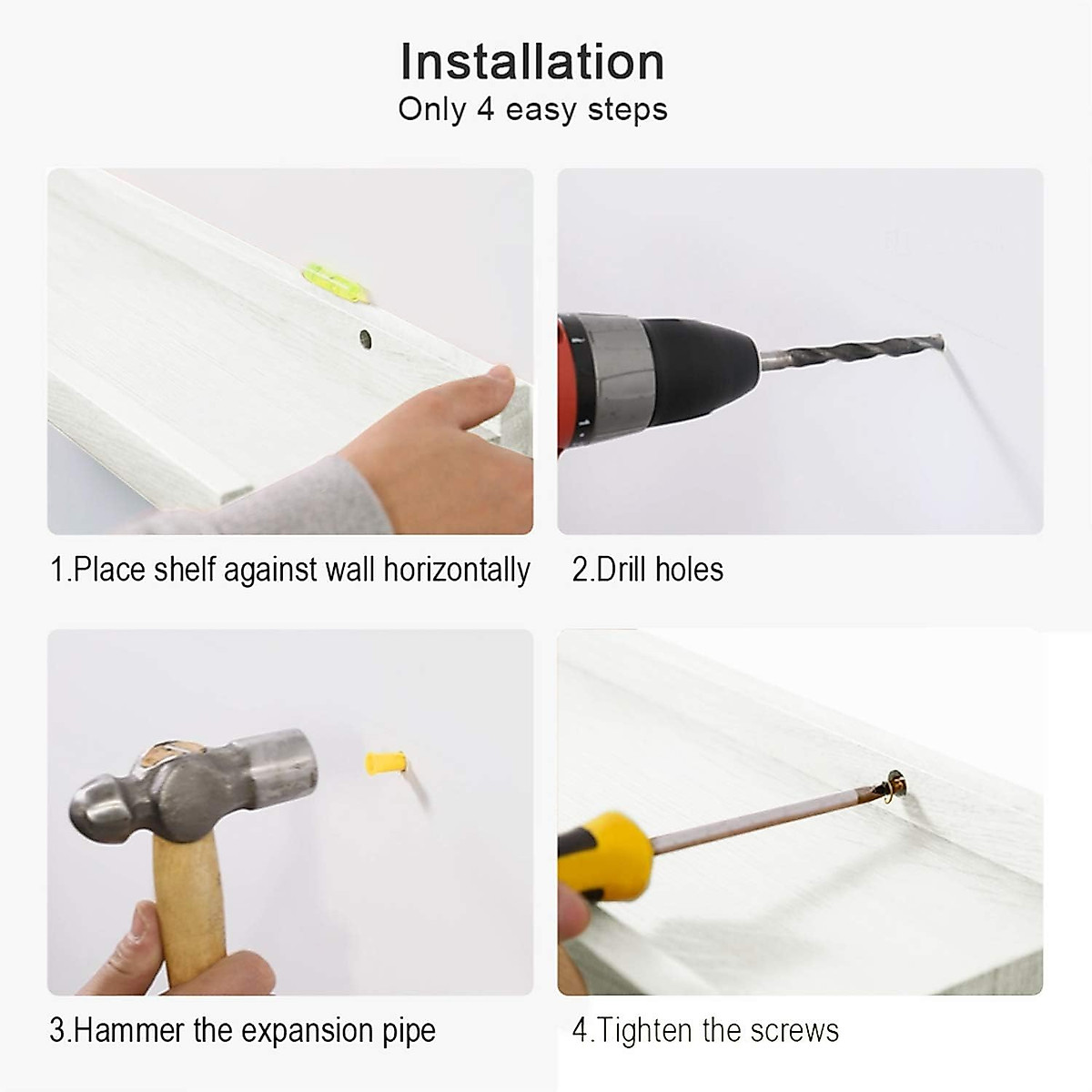 Installation
Only 4 easy steps

1.Place shelf against wall horizontally

2.Drill holes

3.Hammer the expansion pipe

4.Tighten the screws