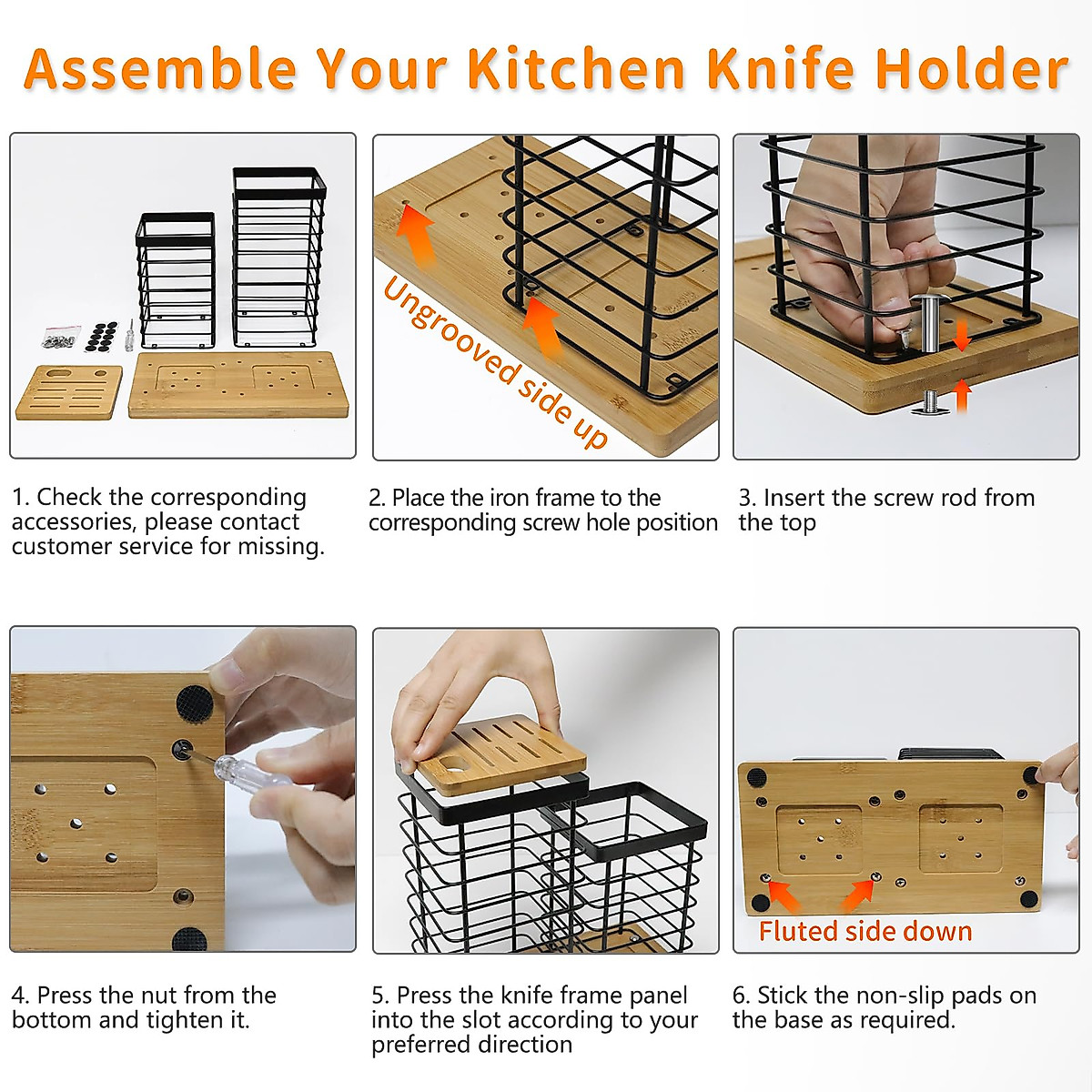 Assemble Your Kitchen Knife Holder

Ungrooved side up

1. Check the corresponding accessories, please contact customer service for missing.

2. Place the iron frame to the corresponding screw hole position

3. Insert the screw rod from the top

Fluted side down

4. Press the nut from the bottom and tighten it.

5. Press the knife frame panel into the slot according to your preferred direction

6. Stick the non-slip pads on the base as required.