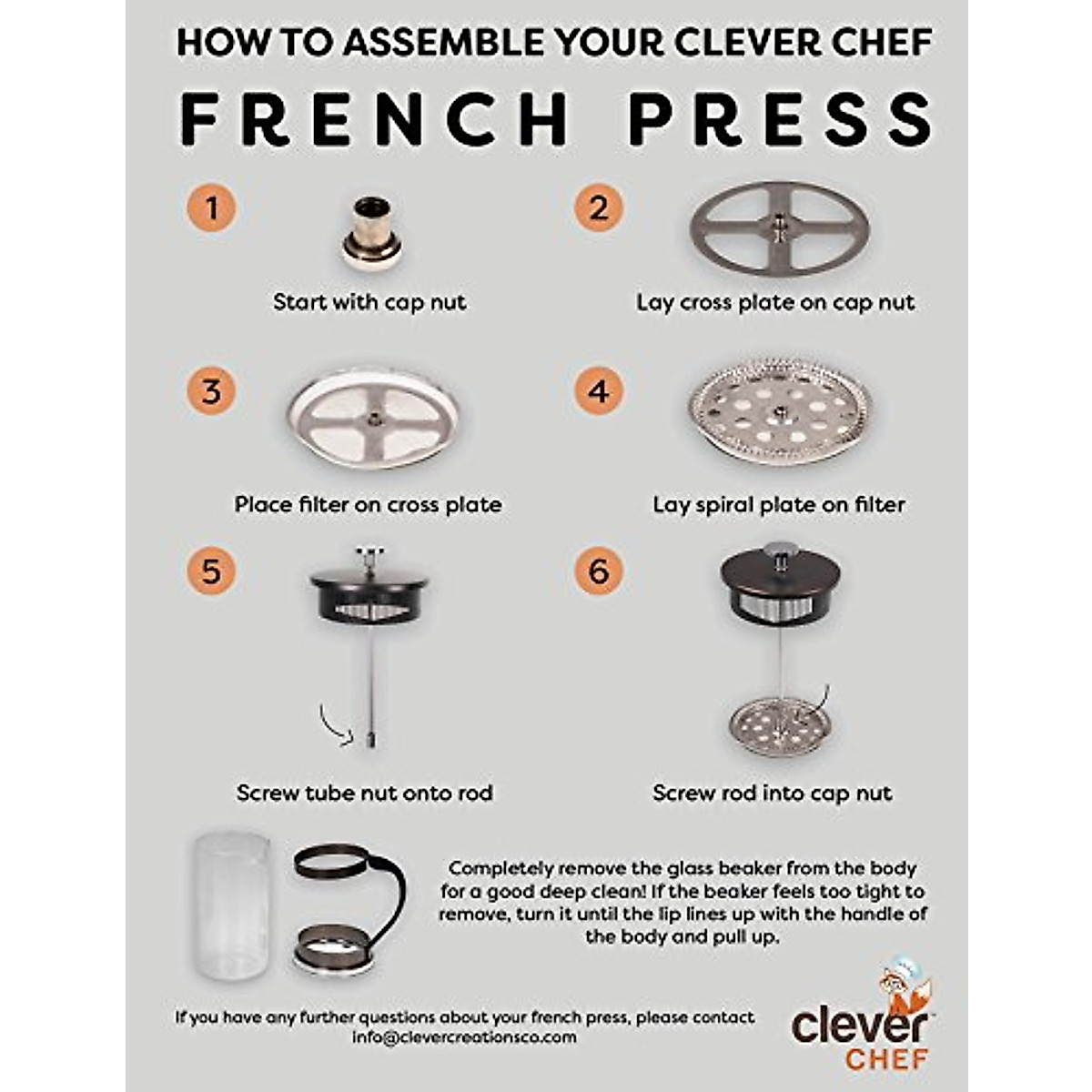 HOW TO ASSEMBLE YOUR CLEVER CHEF
FRENCH PRESS

1
Start with cap nut

2
Lay cross plate on cap nut

3
Place filter on cross plate

4
Lay spiral plate on filter

5
Screw tube nut onto rod

6
Screw rod into cap nut

Completely remove the glass beaker from the body for a good deep clean! If the beaker feels too tight to remove, turn it until the lip lines up with the handle of the body and pull up.

If you have any further questions about your french press, please contact info@clevercreationsco.com

clever CHEF