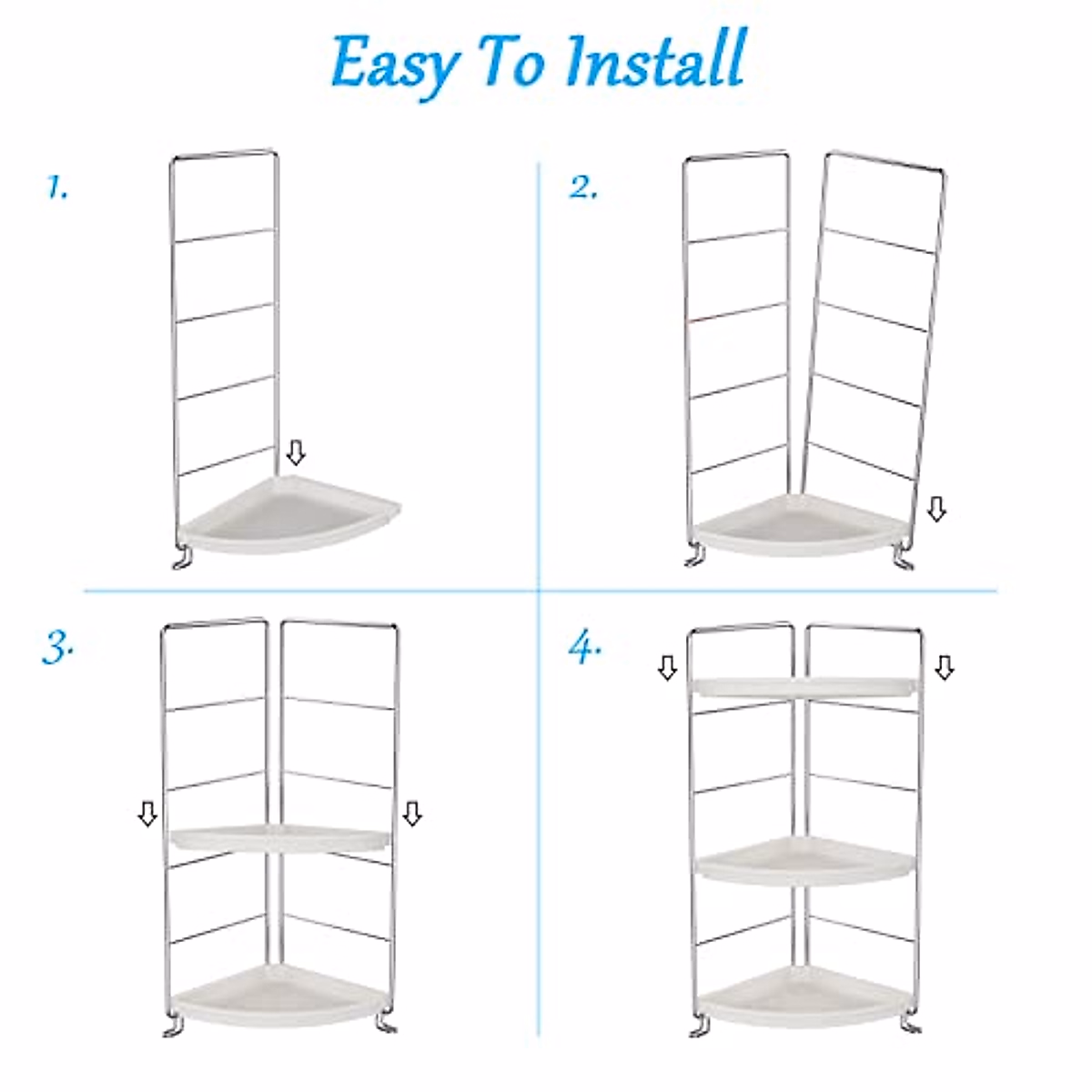 Easy To Install

1.

2.

3.

4.