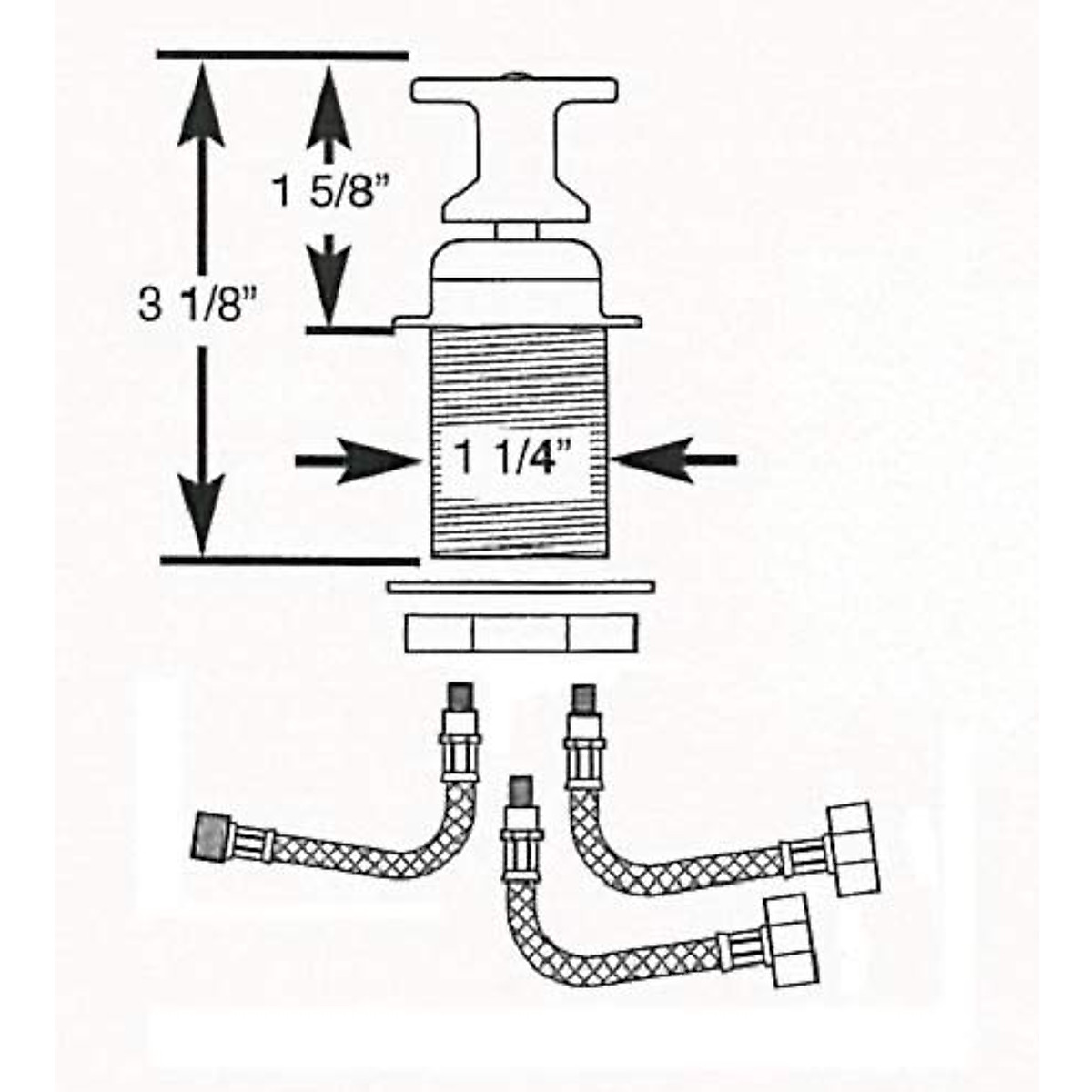 1 5/8"

3 1/8"

1 1/4"