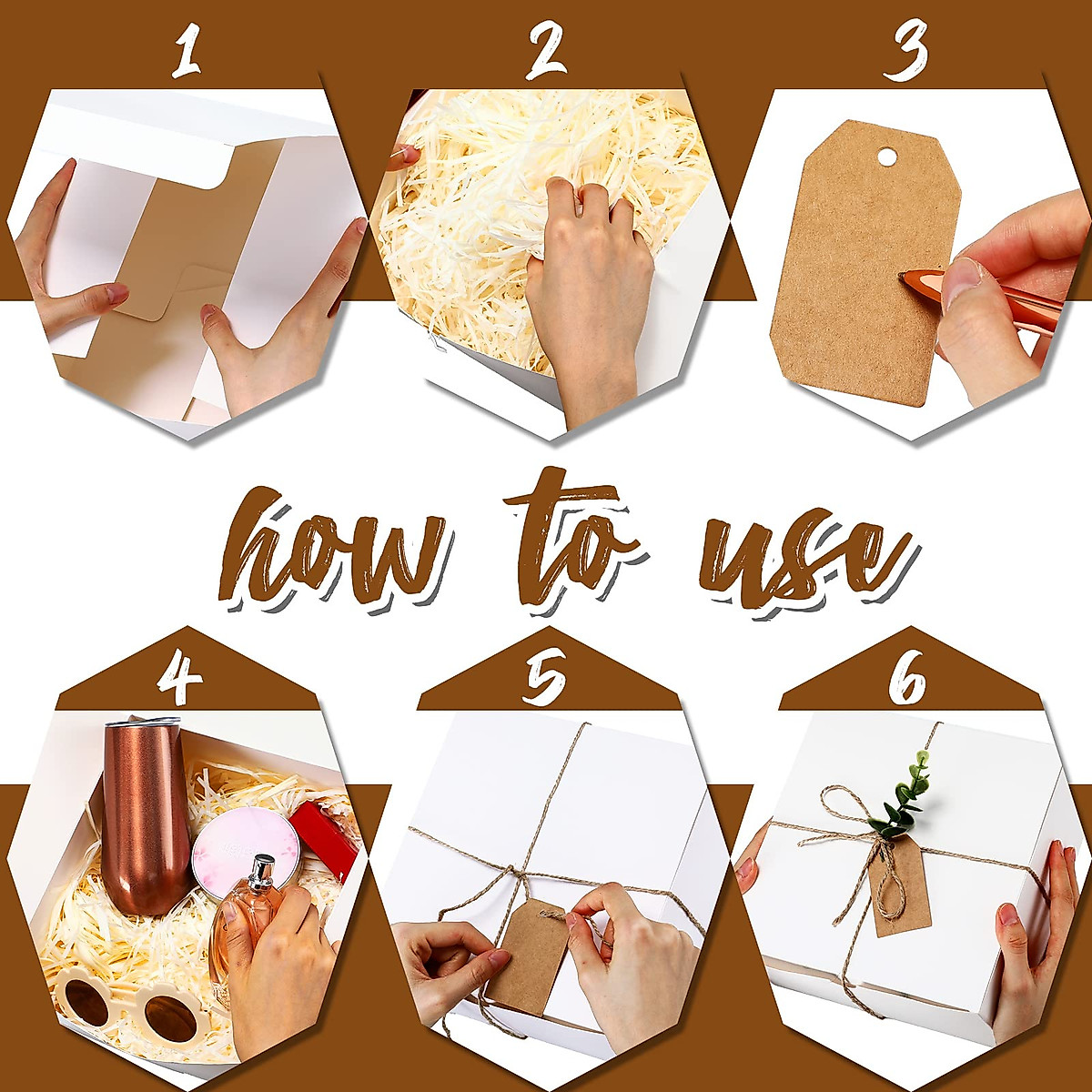 1
2
3
how to use
4
5
6