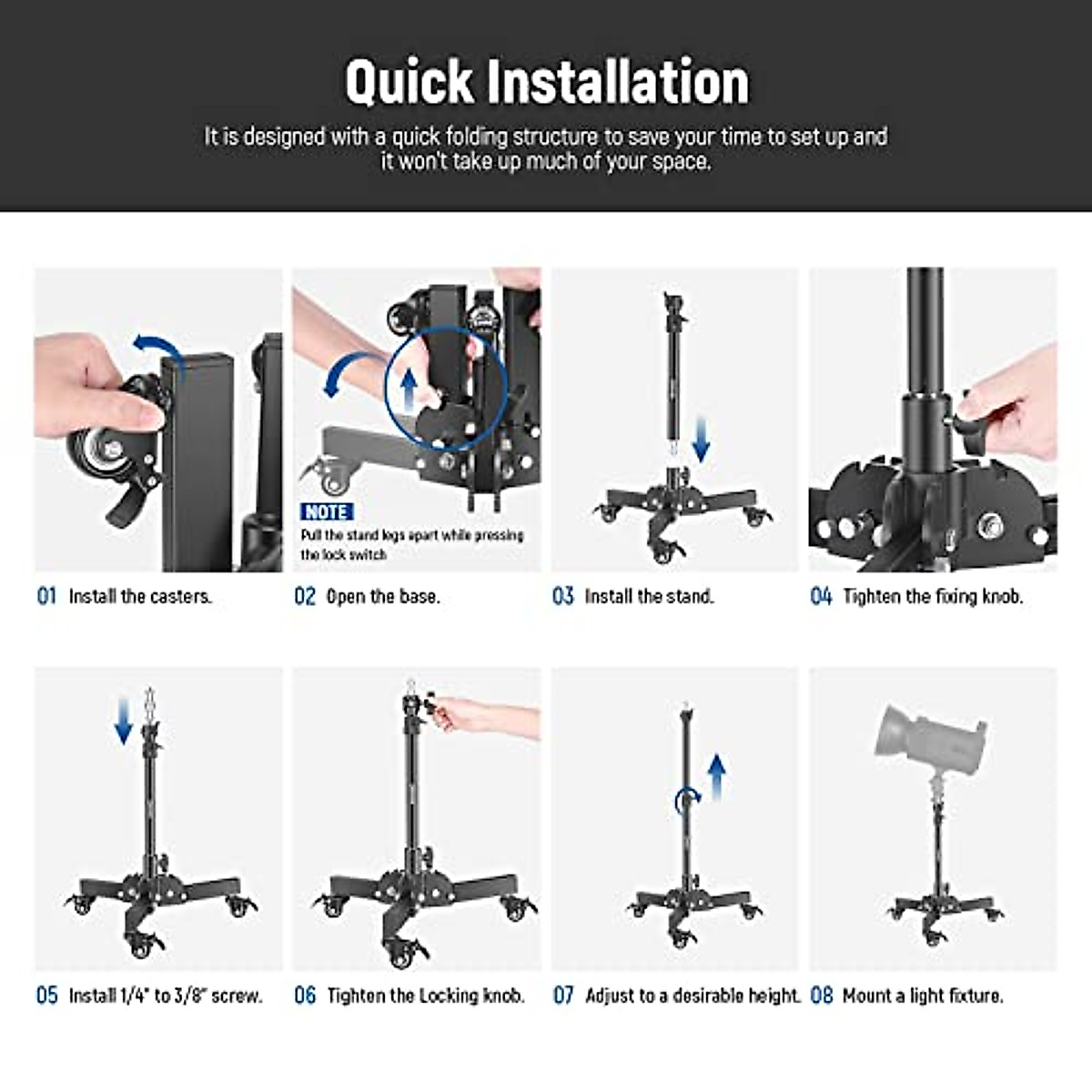 Quick Installation

It is designed with a quick folding structure to save your time to set up and it won't take up much of your space.

NOTE
Pull the stand legs apart while pressing the lock switch

01 Install the casters.

02 Open the base.

03 Install the stand.

04 Tighten the fixing knob.

05 Install 1/4" to 3/8" screw.

06 Tighten the Locking knob.

07 Adjust to a desirable height.

08 Mount a light fixture.