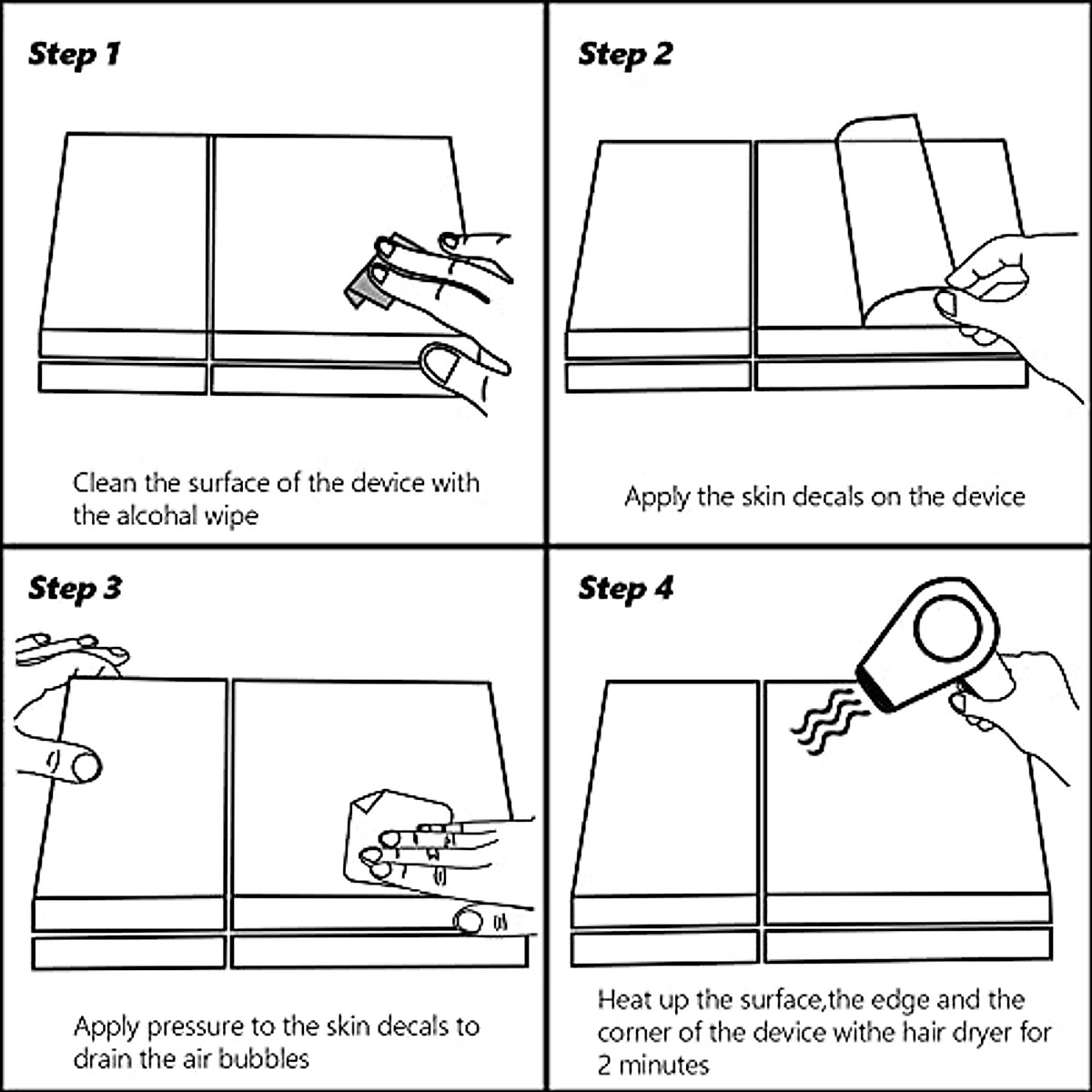 Step 1

Clean the surface of the device with the alcohal wipe

Step 2

Apply the skin decals on the device

Step 3

Apply pressure to the skin decals to drain the air bubbles

Step 4

Heat up the surface,the edge and the corner of the device withe hair dryer for 2 minutes