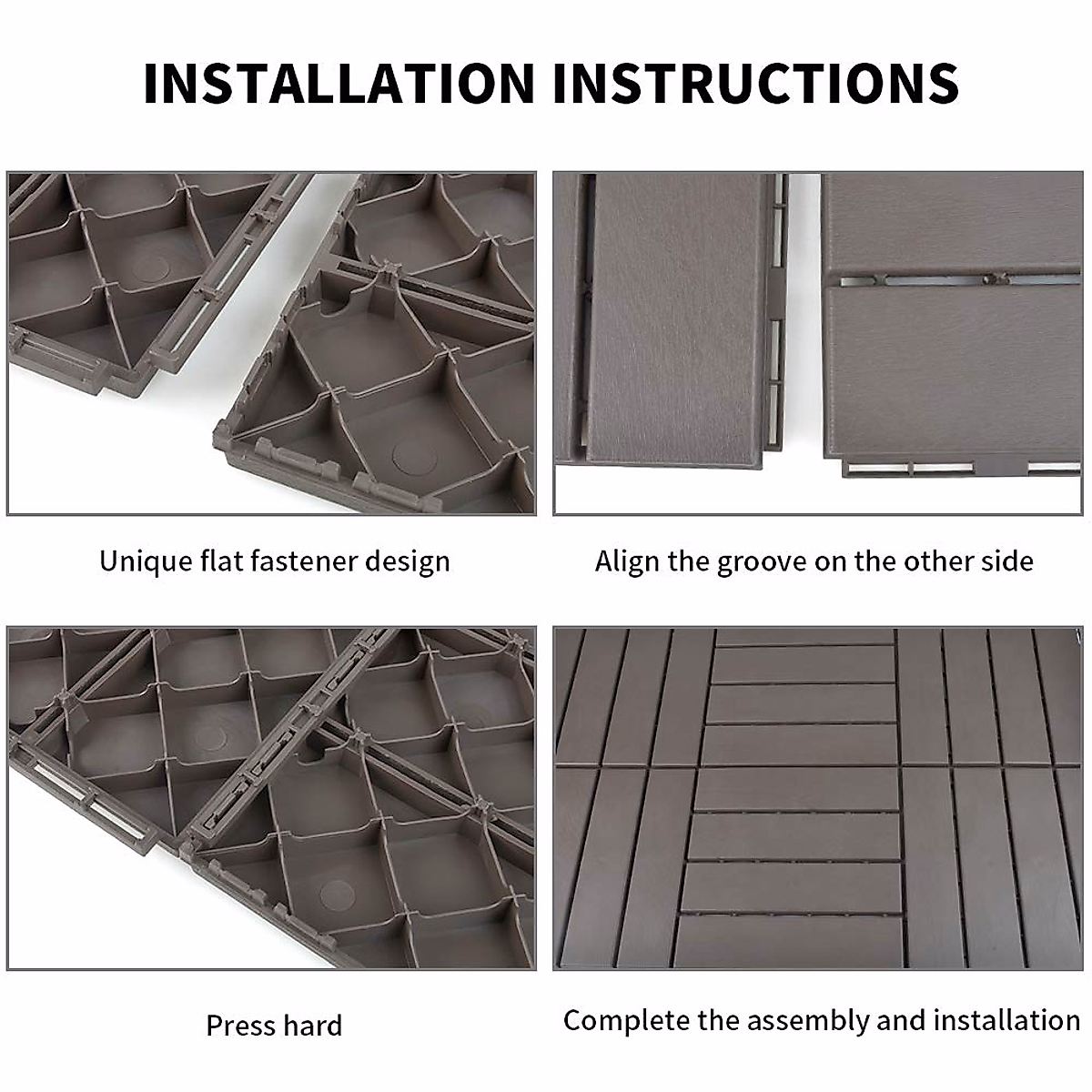 INSTALLATION INSTRUCTIONS

Unique flat fastener design

Align the groove on the other side

Press hard

Complete the assembly and installation