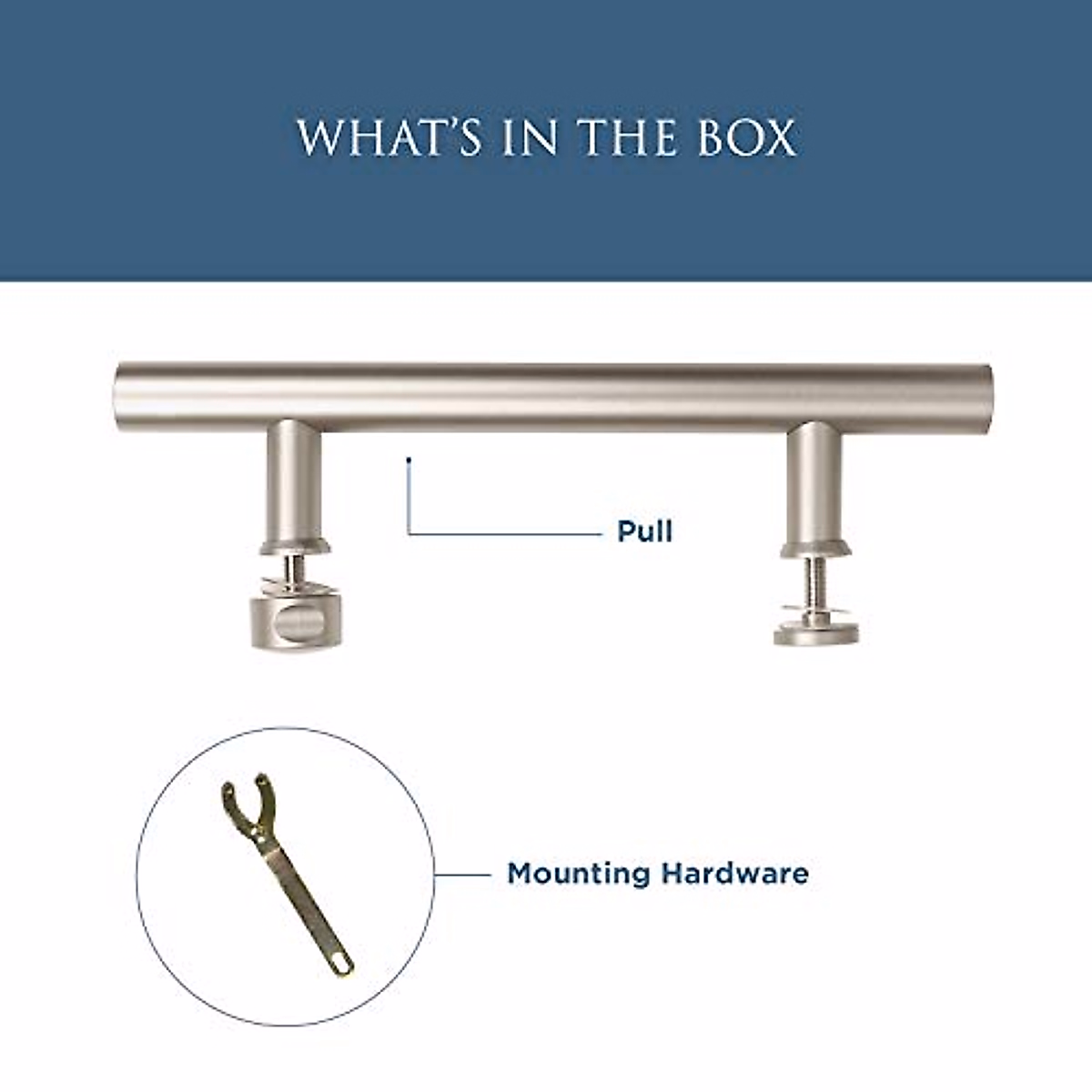 WHAT'S IN THE BOX

Pull

Mounting Hardware