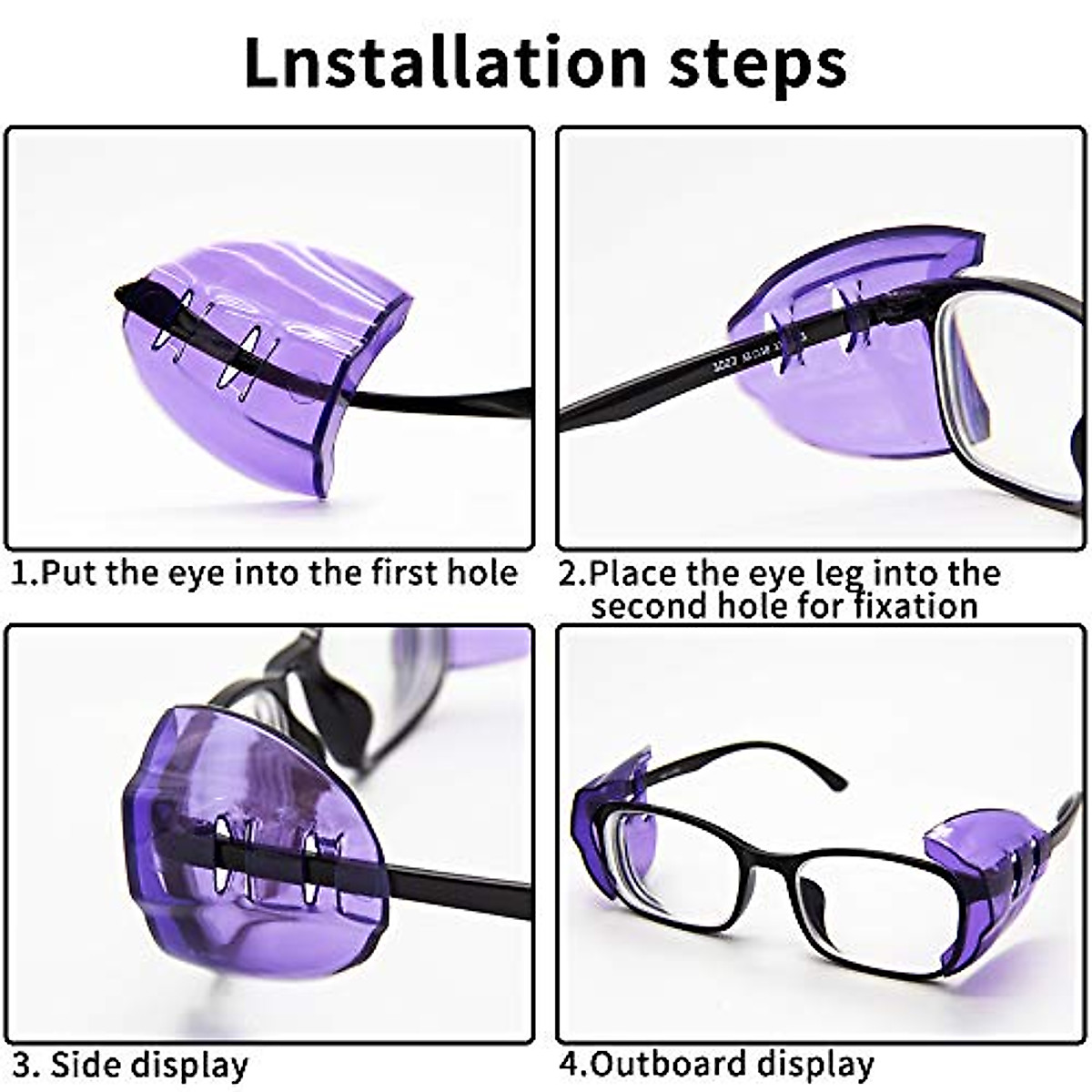 Lnstallation steps

1.Put the eye into the first hole

2.Place the eye leg into the second hole for fixation

3. Side display

4.Outboard display