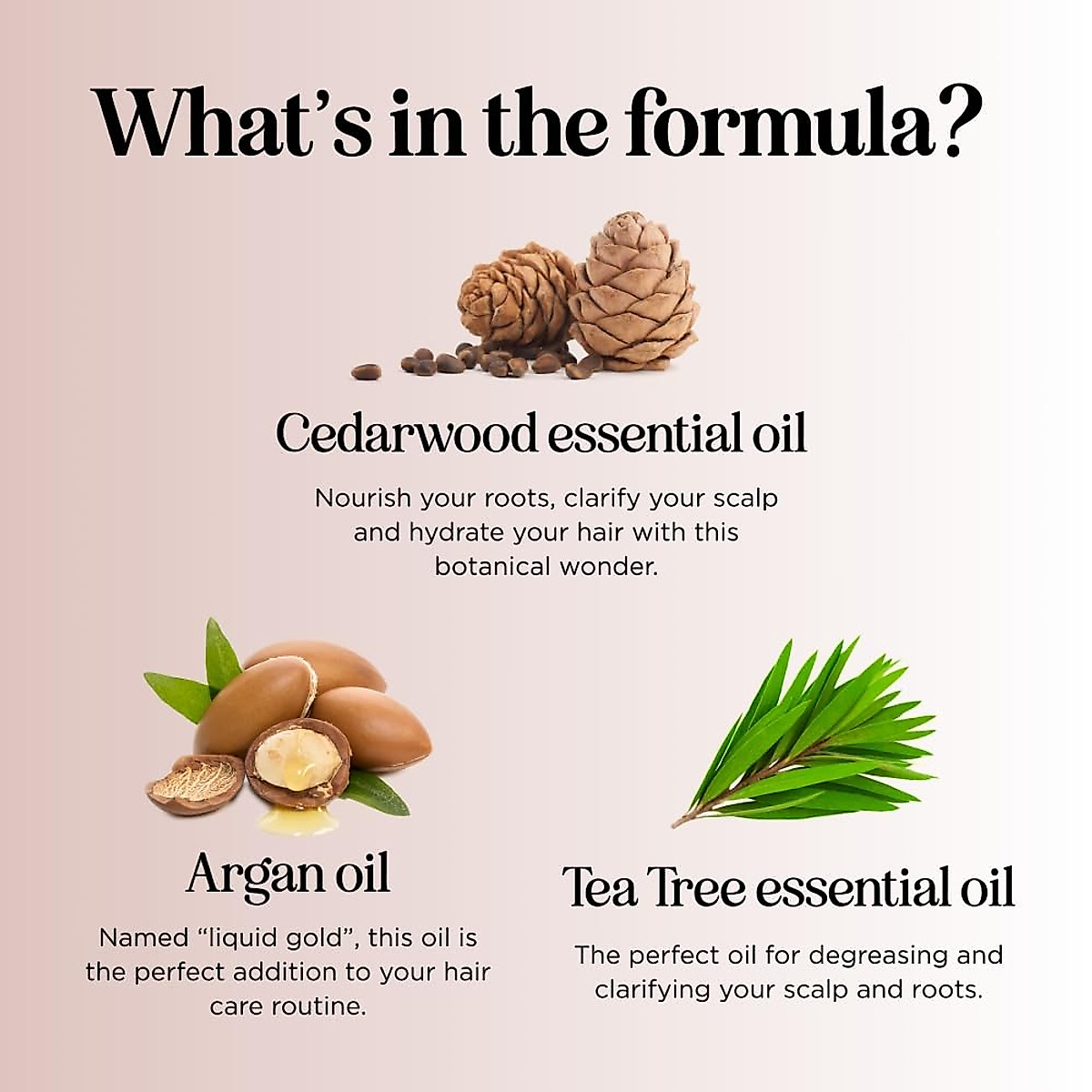 What's in the formula?

Cedarwood essential oil

Nourish your roots, clarify your scalp and hydrate your hair with this botanical wonder.

Argan oil

Named "liquid gold", this oil is the perfect addition to your hair care routine.

Tea Tree essential oil

The perfect oil for degreasing and clarifying your scalp and roots.