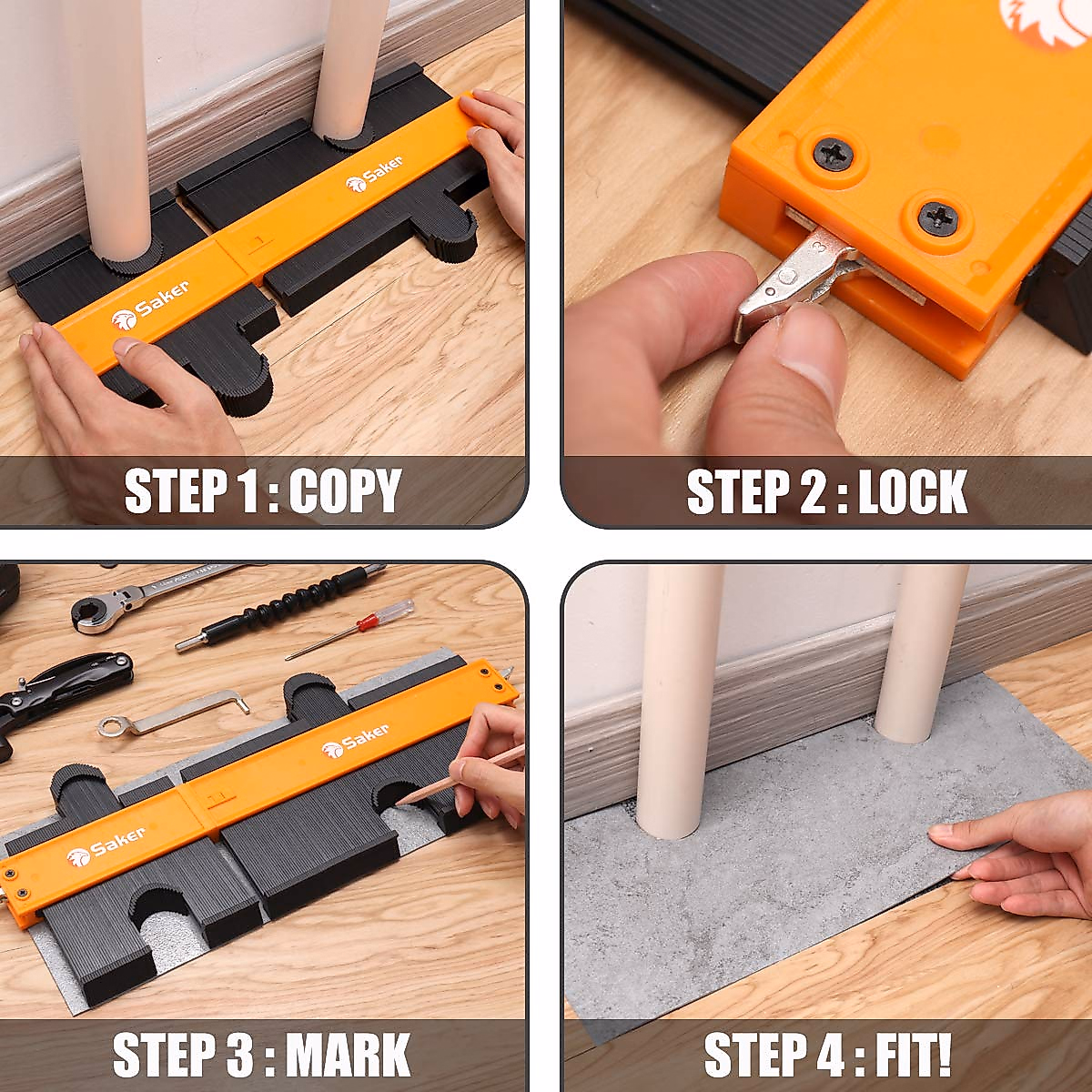 Saker
Saker
STEP 1 : COPY

3
STEP 2 : LOCK

Saker
Saker
STEP 3 : MARK

STEP 4 : FIT!