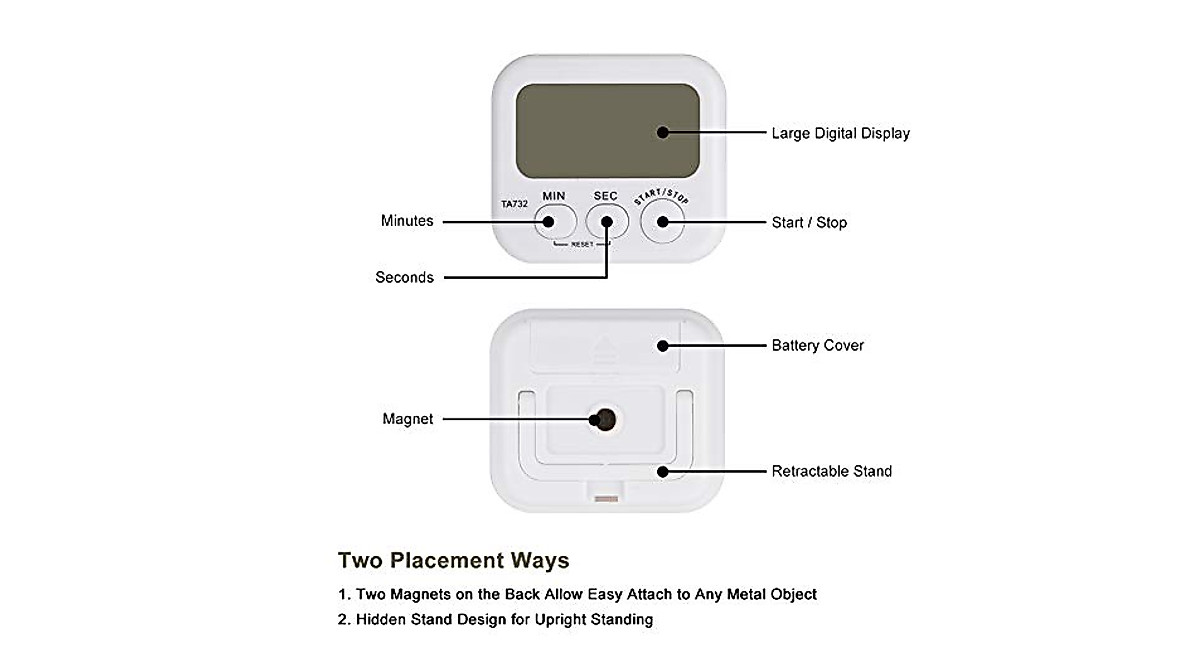 Large Digital Display

TA732
MIN
SEC
START/STOP
RESET

Minutes

Start / Stop

Seconds

Battery Cover

Magnet

Retractable Stand

Two Placement Ways

1. Two Magnets on the Back Allow Easy Attach to Any Metal Object

2. Hidden Stand Design for Upright Standing