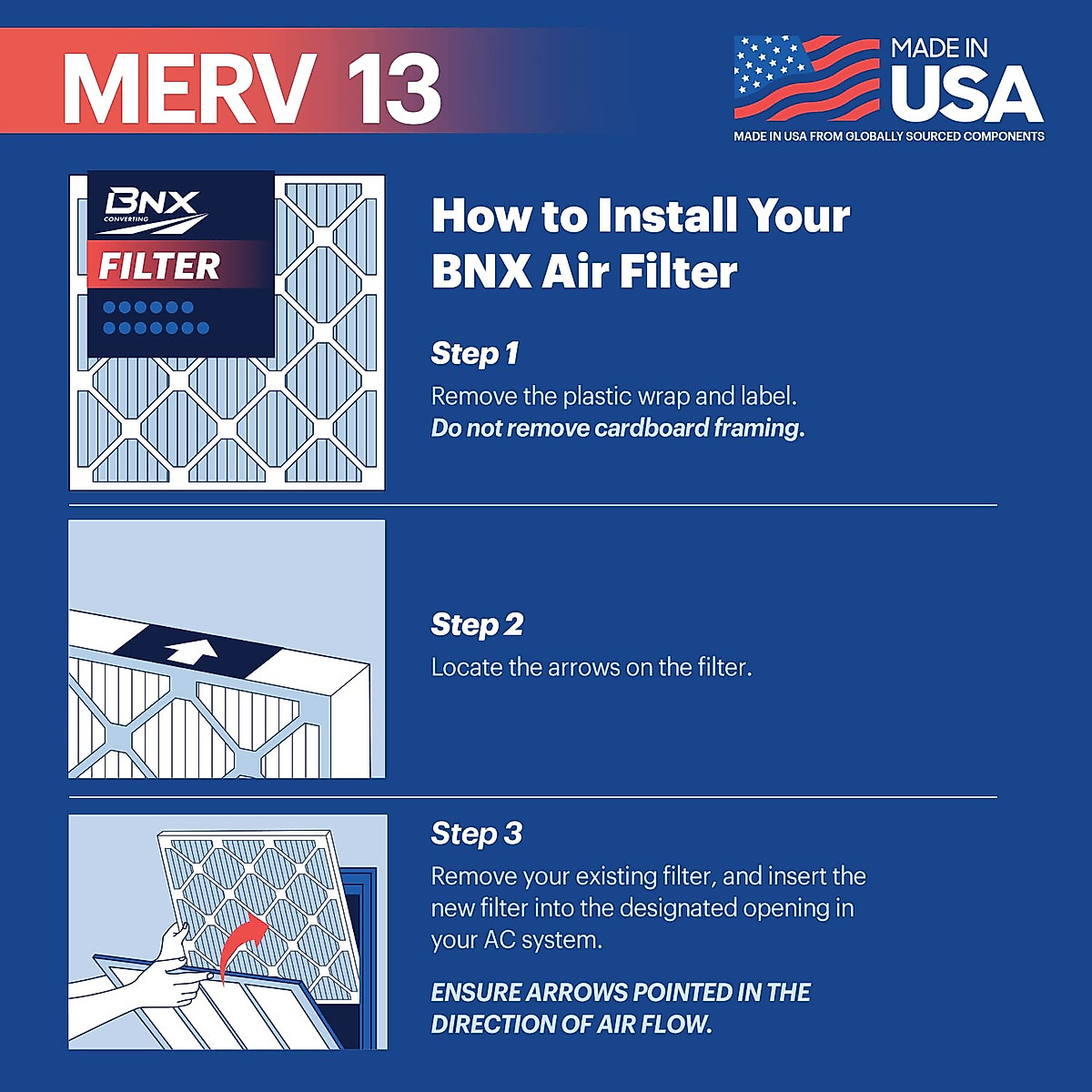 MERV 13

MADE IN USA

MADE IN USA FROM GLOBALLY SOURCED COMPONENTS

BNX CONVERTING

FILTER

How to Install Your BNX Air Filter

Step 1

Remove the plastic wrap and label. Do not remove cardboard framing.

Step 2

Locate the arrows on the filter.

Step 3

Remove your existing filter, and insert the new filter into the designated opening in your AC system.

ENSURE ARROWS POINTED IN THE DIRECTION OF AIR FLOW.