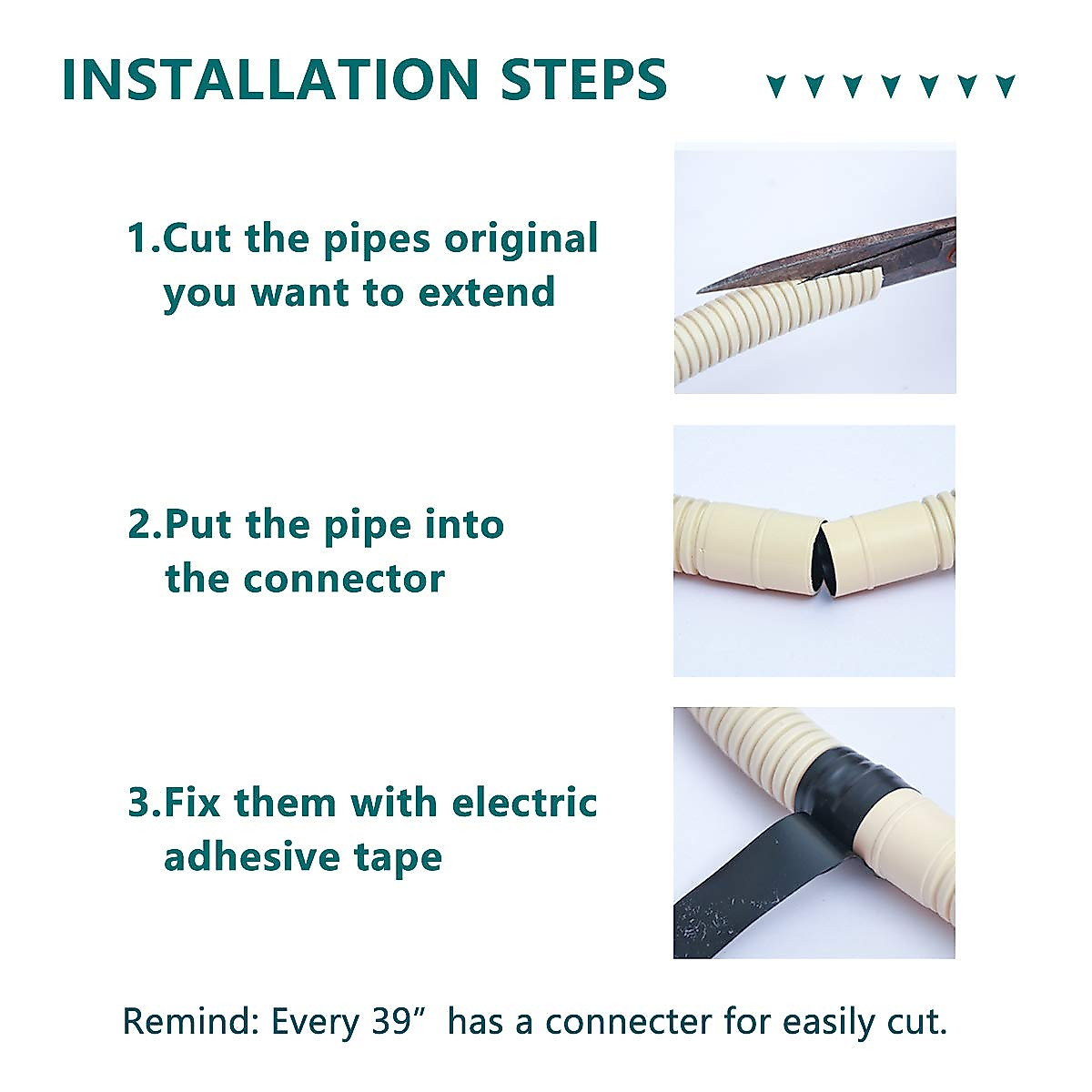 INSTALLATION STEPS

1.Cut the pipes original you want to extend

2.Put the pipe into the connector

3.Fix them with electric adhesive tape

Remind: Every 39” has a connecter for easily cut.