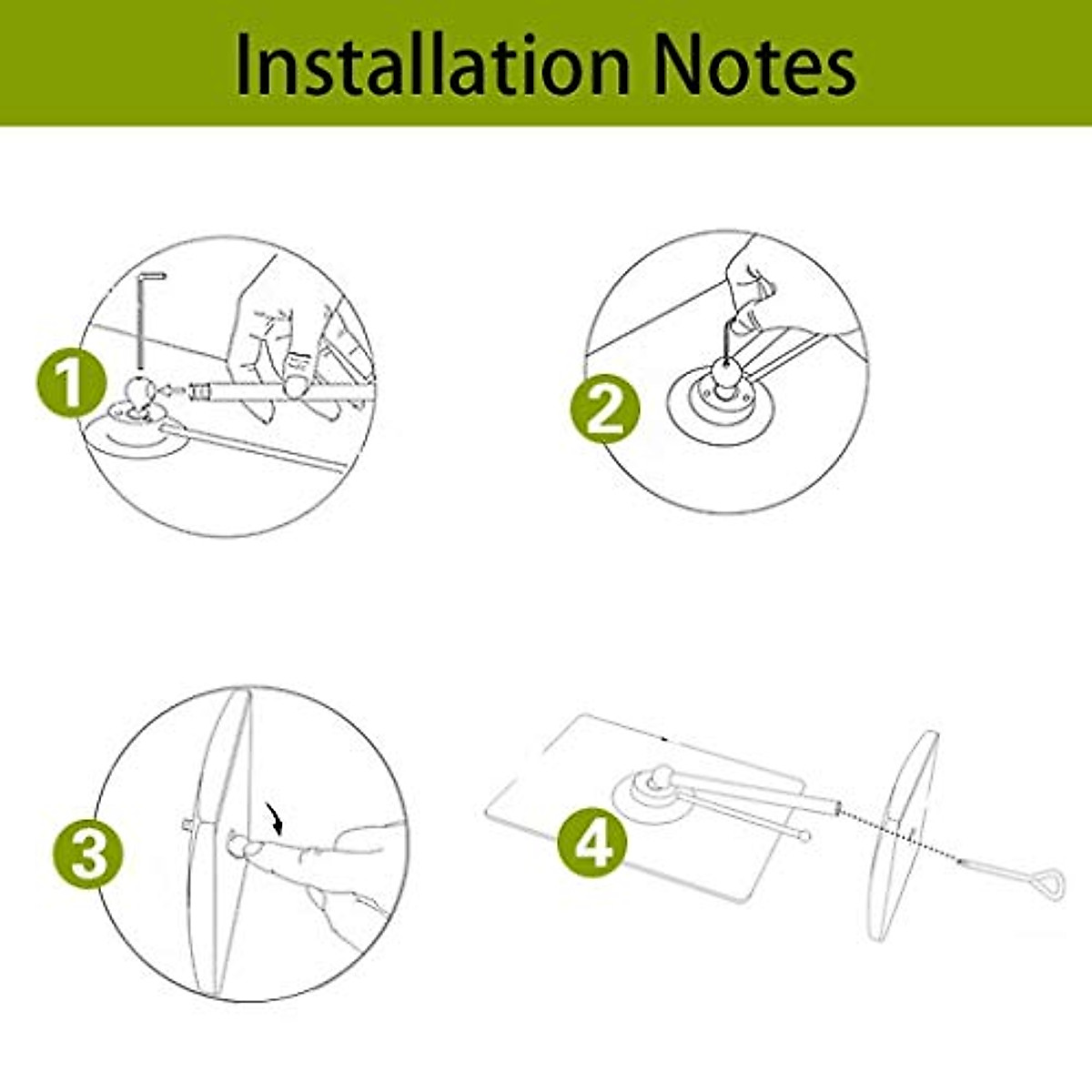 Installation Notes

1

2

3

4