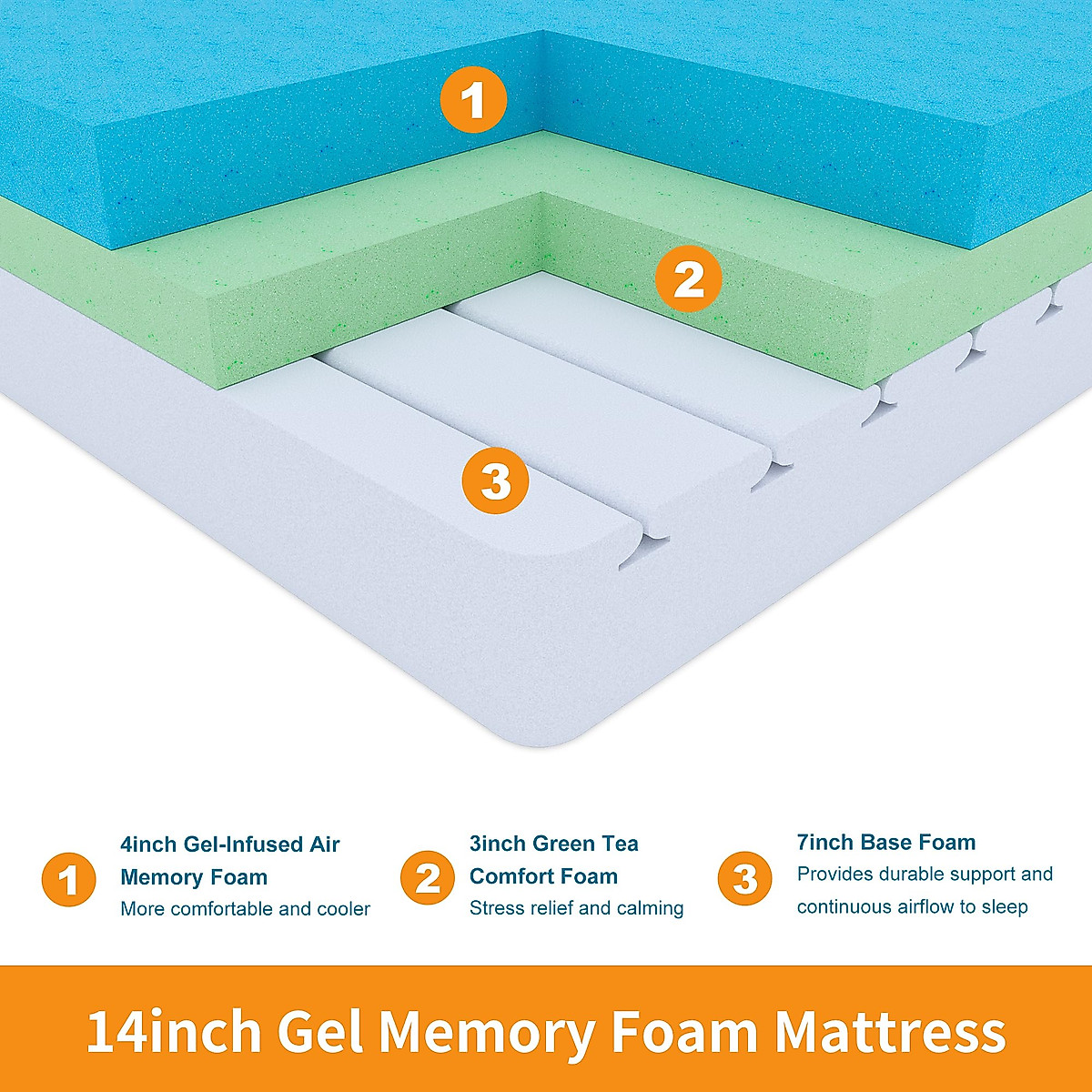 1

2

3

1 4inch Gel-Infused Air Memory Foam
More comfortable and cooler

2 3inch Green Tea Comfort Foam
Stress relief and calming

3 7inch Base Foam
Provides durable support and continuous airflow to sleep

14inch Gel Memory Foam Mattress