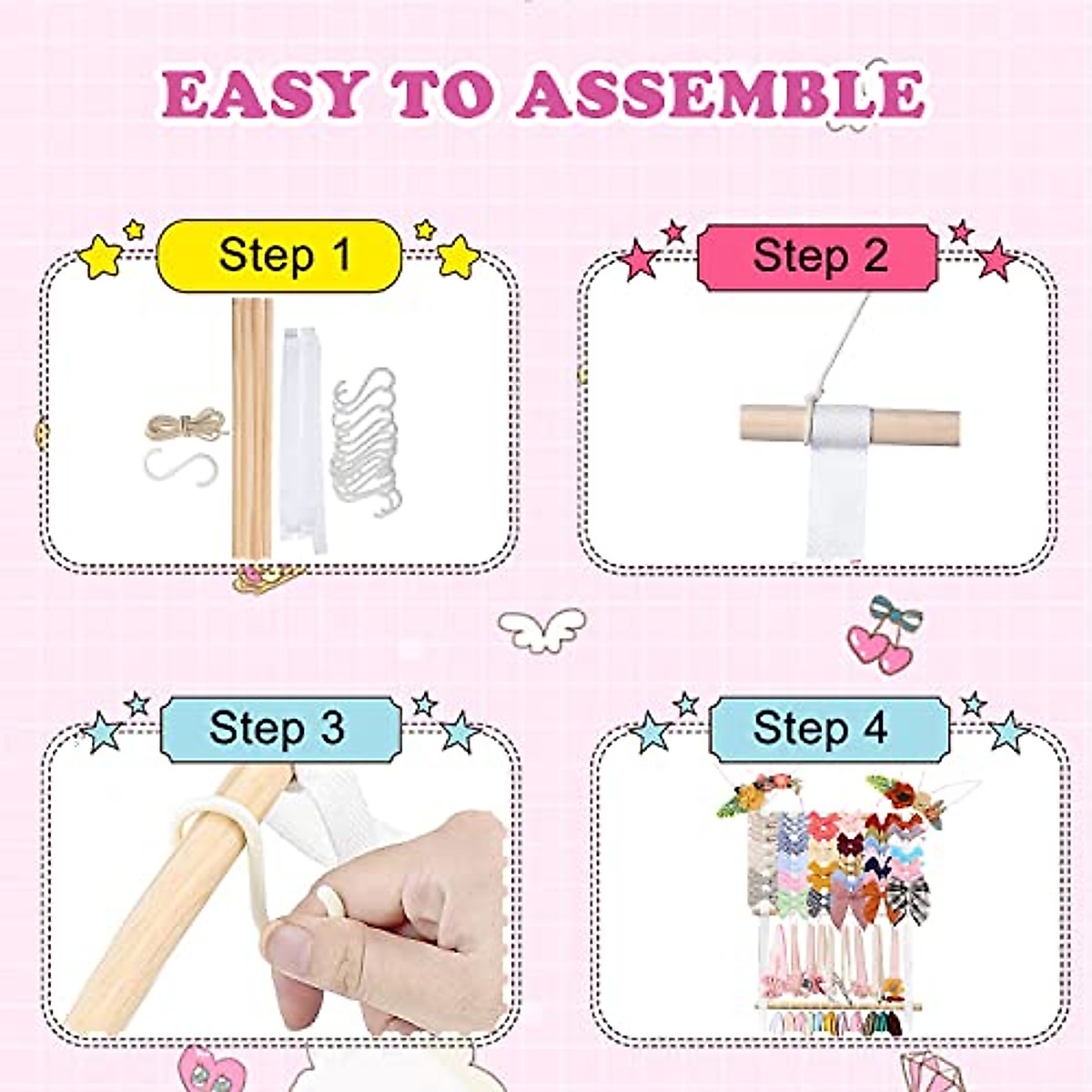 EASY TO ASSEMBLE

Step 1

Step 2

Step 3

Step 4