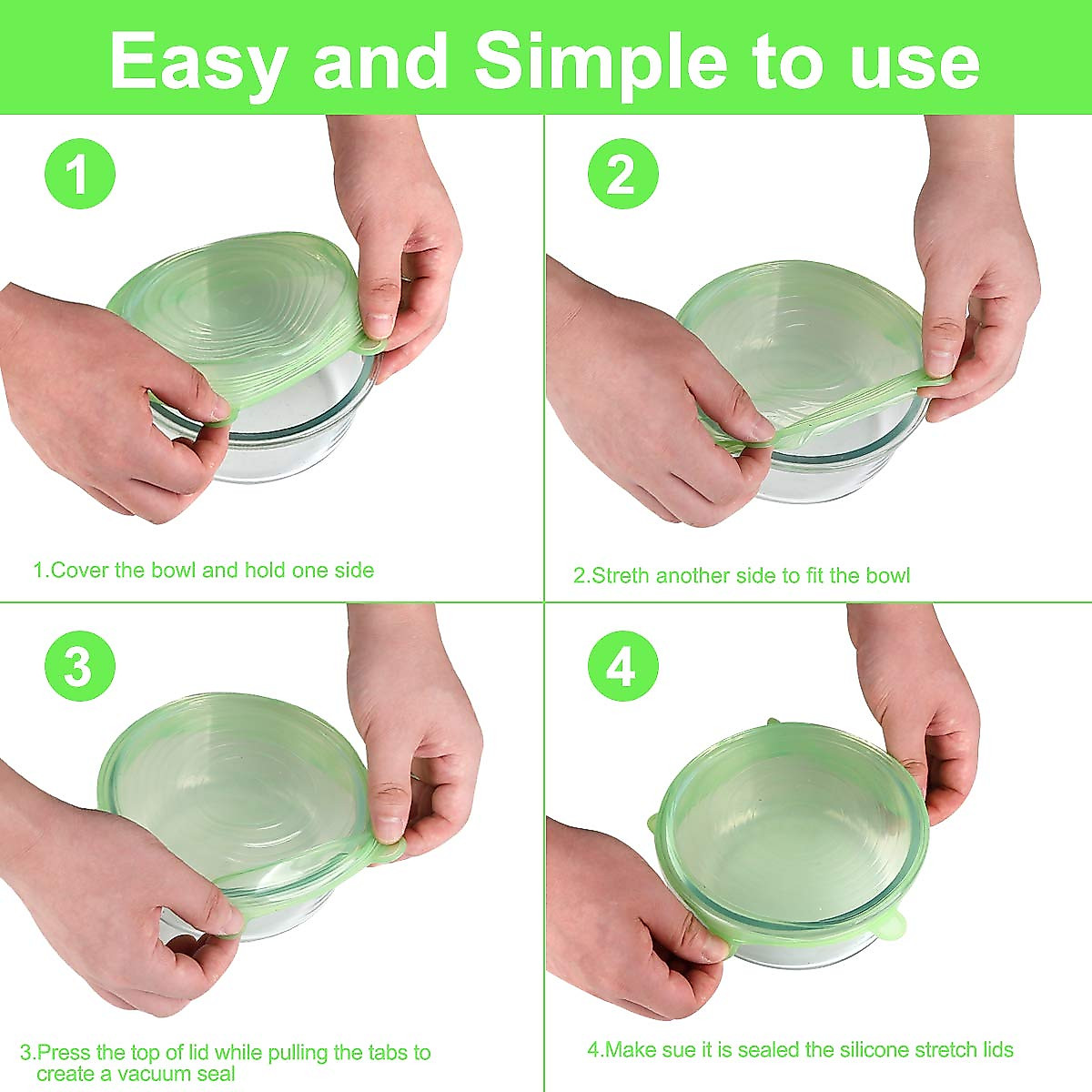 Easy and Simple to use

1

1.Cover the bowl and hold one side

2

2.Streth another side to fit the bowl

3

3.Press the top of lid while pulling the tabs to create a vacuum seal

4

4.Make sue it is sealed the silicone stretch lids