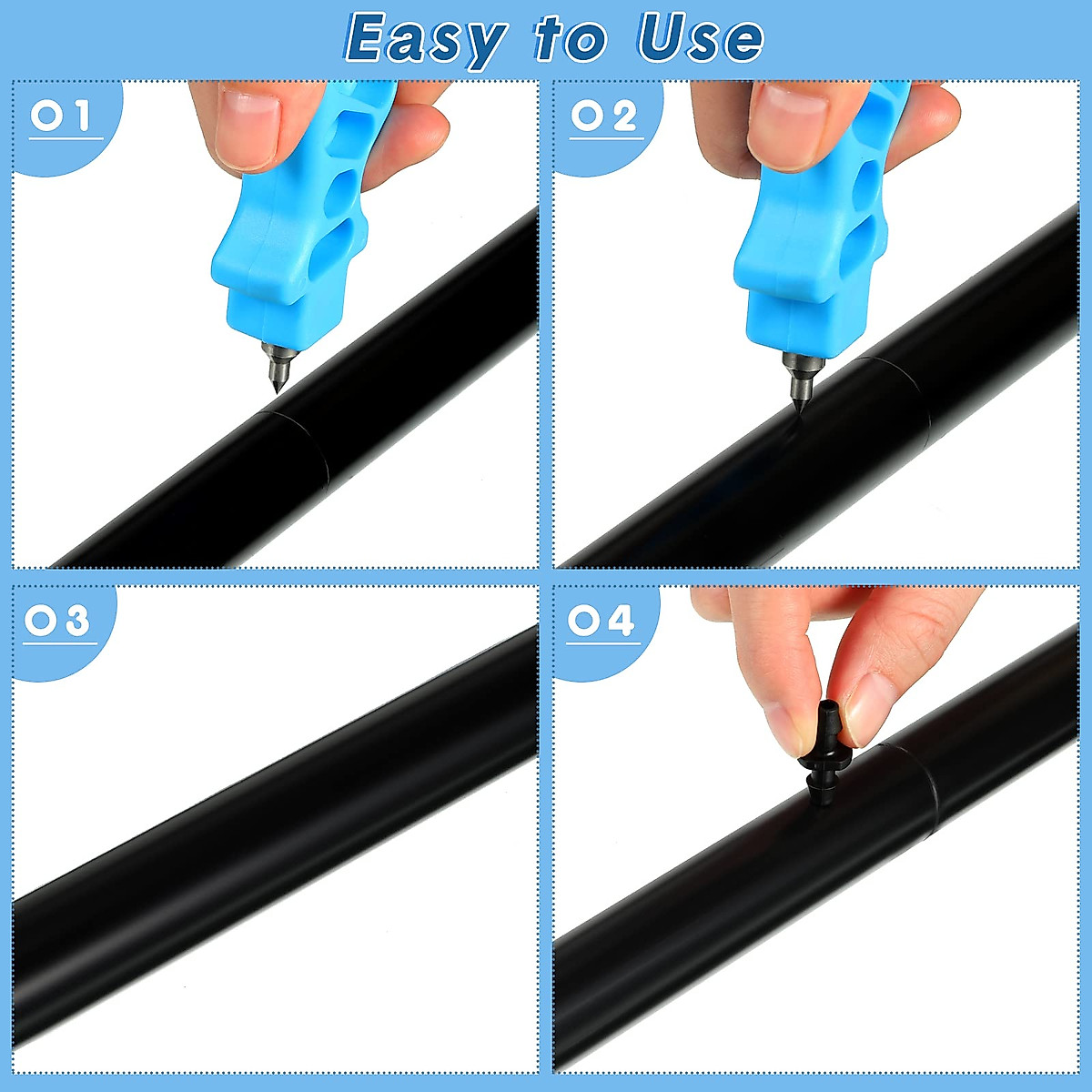 Easy to Use

01

02

03

04