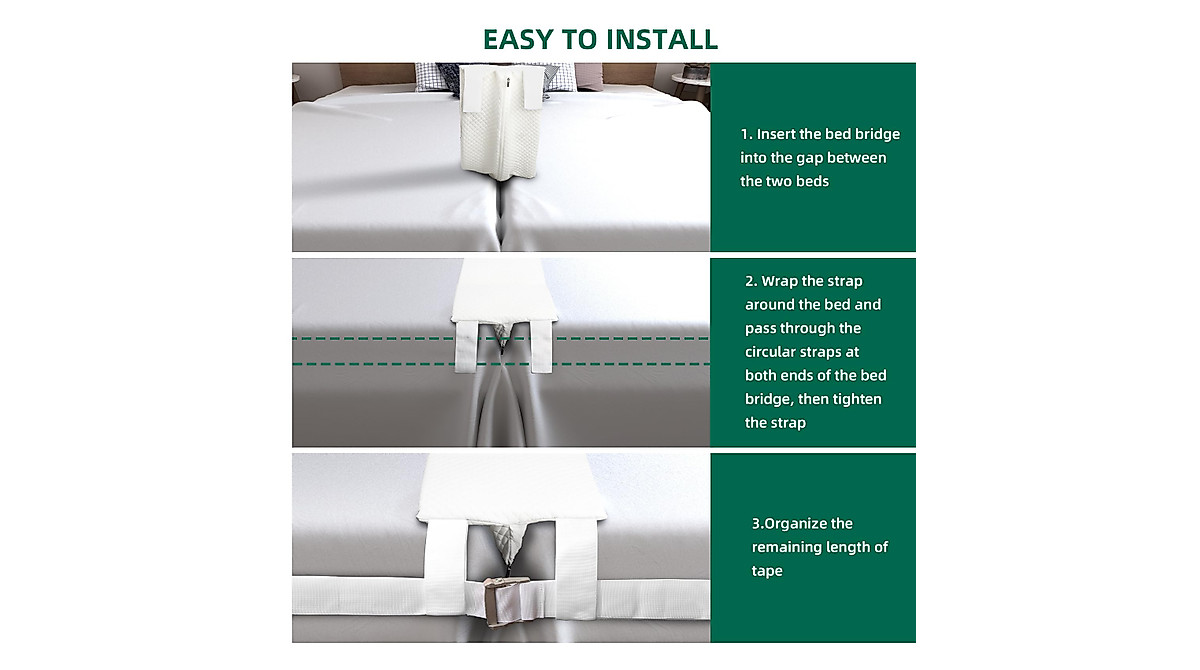 EASY TO INSTALL

1. Insert the bed bridge into the gap between the two beds

2. Wrap the strap around the bed and pass through the circular straps at both ends of the bed bridge, then tighten the strap

3.Organize the remaining length of tape