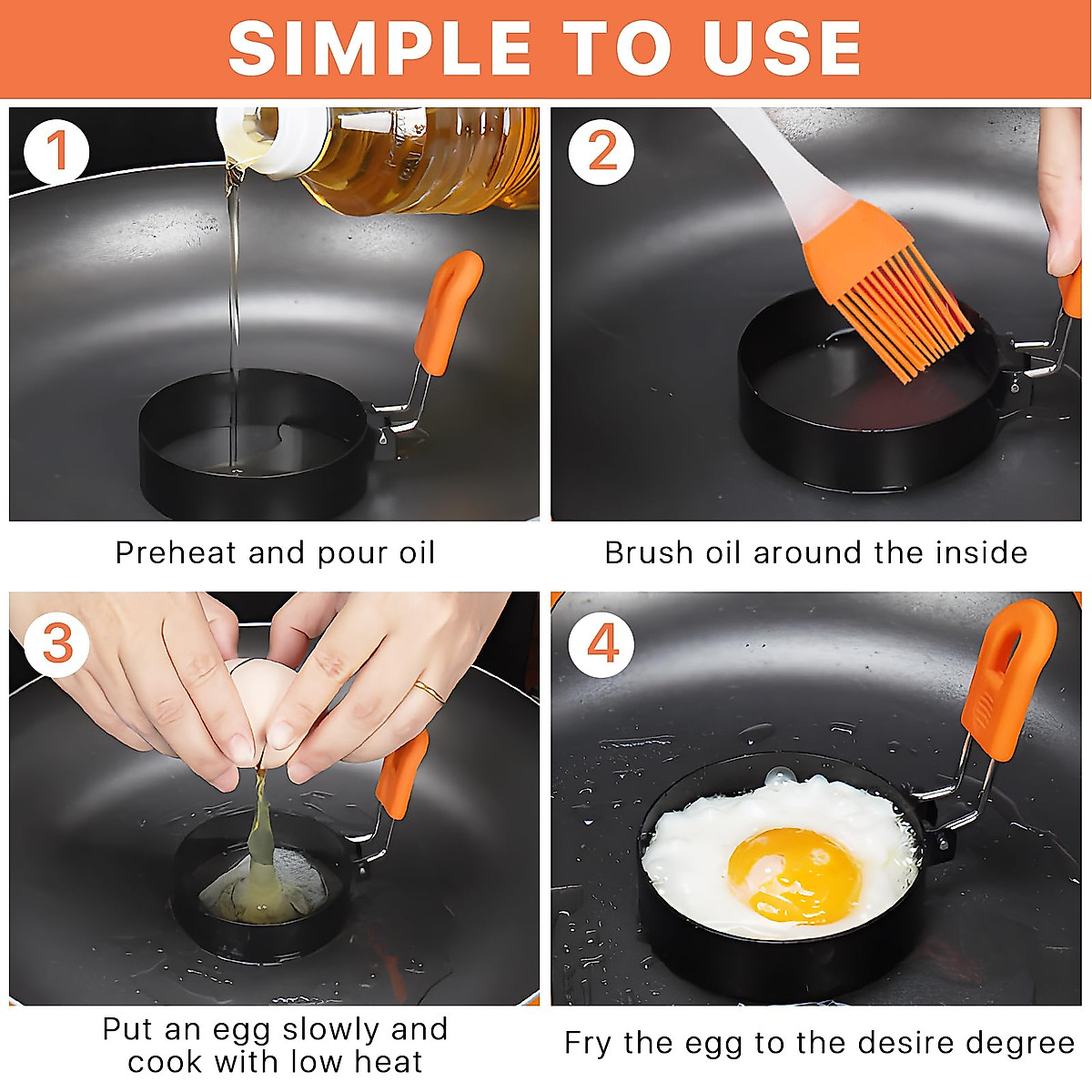 SIMPLE TO USE

1

Preheat and pour oil

2

Brush oil around the inside

3

Put an egg slowly and cook with low heat

4

Fry the egg to the desire degree