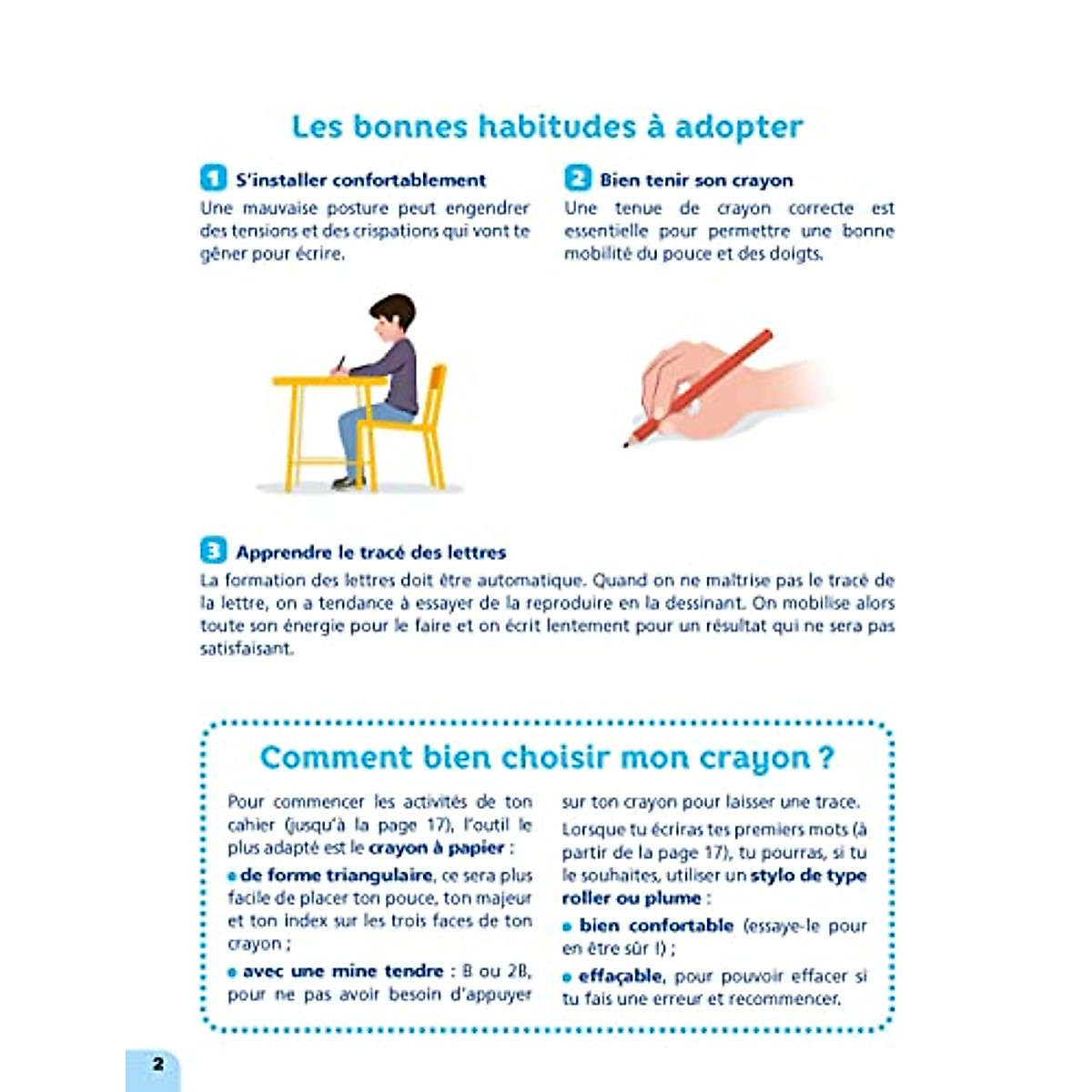 Les bonnes habitudes à adopter

1 S'installer confortablement
Une mauvaise posture peut engendrer des tensions et des crispations qui vont te gêner pour écrire.

2 Bien tenir son crayon
Une tenue de crayon correcte est essentielle pour permettre une bonne mobilité du pouce et des doigts.

3 Apprendre le tracé des lettres
La formation des lettres doit être automatique. Quand on ne maîtrise pas le tracé de la lettre, on a tendance à essayer de la reproduire en la dessinant. On mobilise alors toute son énergie pour le faire et on écrit lentement pour un résultat qui ne sera pas satisfaisant.

Comment bien choisir mon crayon ?

Pour commencer les activités de ton cahier (jusqu'à la page 17), l'outil le plus adapté est le crayon à papier :

• de forme triangulaire, ce sera plus facile de placer ton pouce, ton majeur et ton index sur les trois faces de ton crayon ;

• avec une mine tendre : B ou 2B, pour ne pas avoir besoin d'appuyer sur ton crayon pour laisser une trace.

Lorsque tu écriras tes premiers mots (à partir de la page 17), tu pourras, si tu le souhaites, utiliser un stylo de type roller ou plume :

• bien confortable (essaye-le pour en être sûr !) ;

• effaçable, pour pouvoir effacer si tu fais une erreur et recommencer.

2