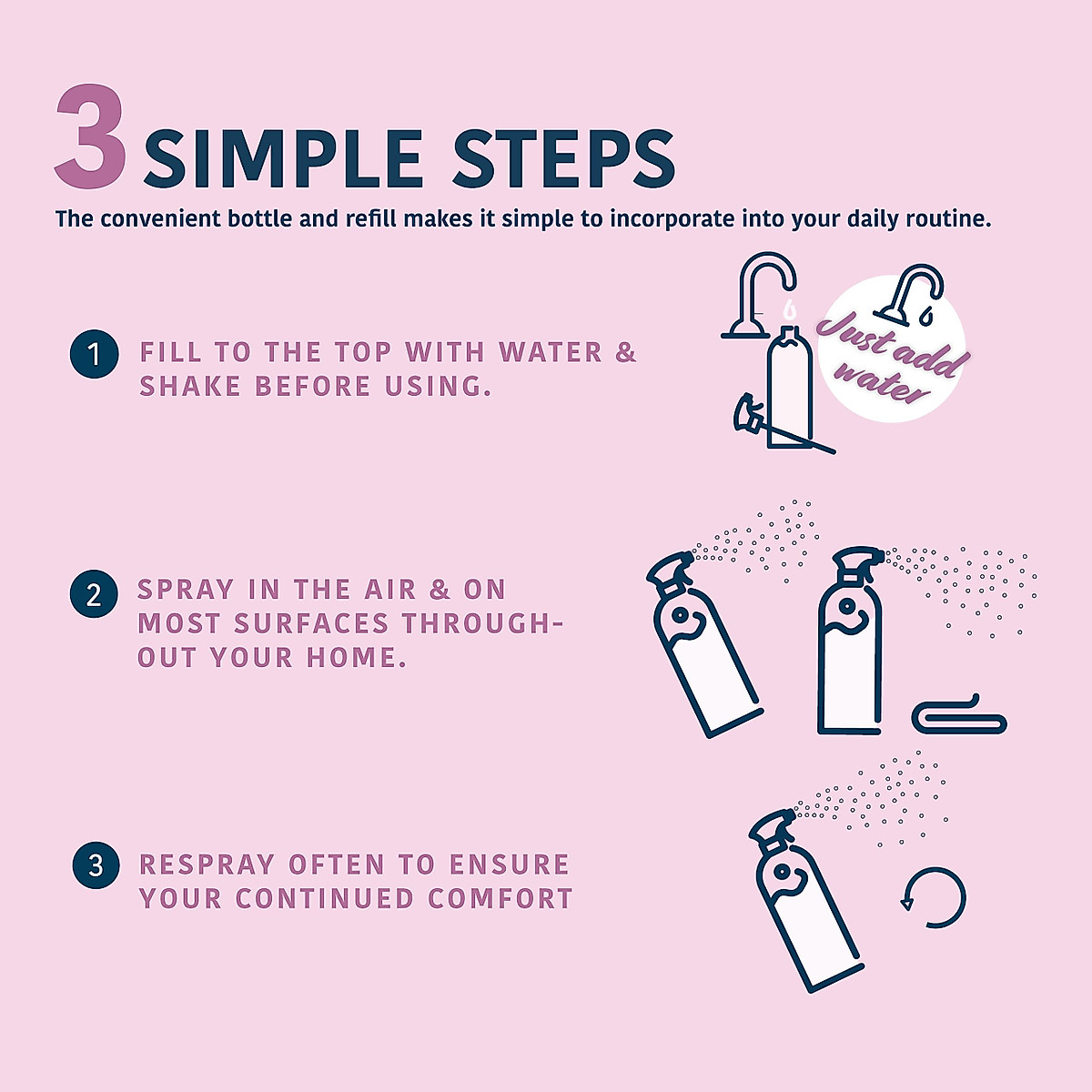 3 SIMPLE STEPS

The convenient bottle and refill makes it simple to incorporate into your daily routine.

1 FILL TO THE TOP WITH WATER & SHAKE BEFORE USING.

Just add water

2 SPRAY IN THE AIR & ON MOST SURFACES THROUGHOUT YOUR HOME.

3 RESPRAY OFTEN TO ENSURE YOUR CONTINUED COMFORT