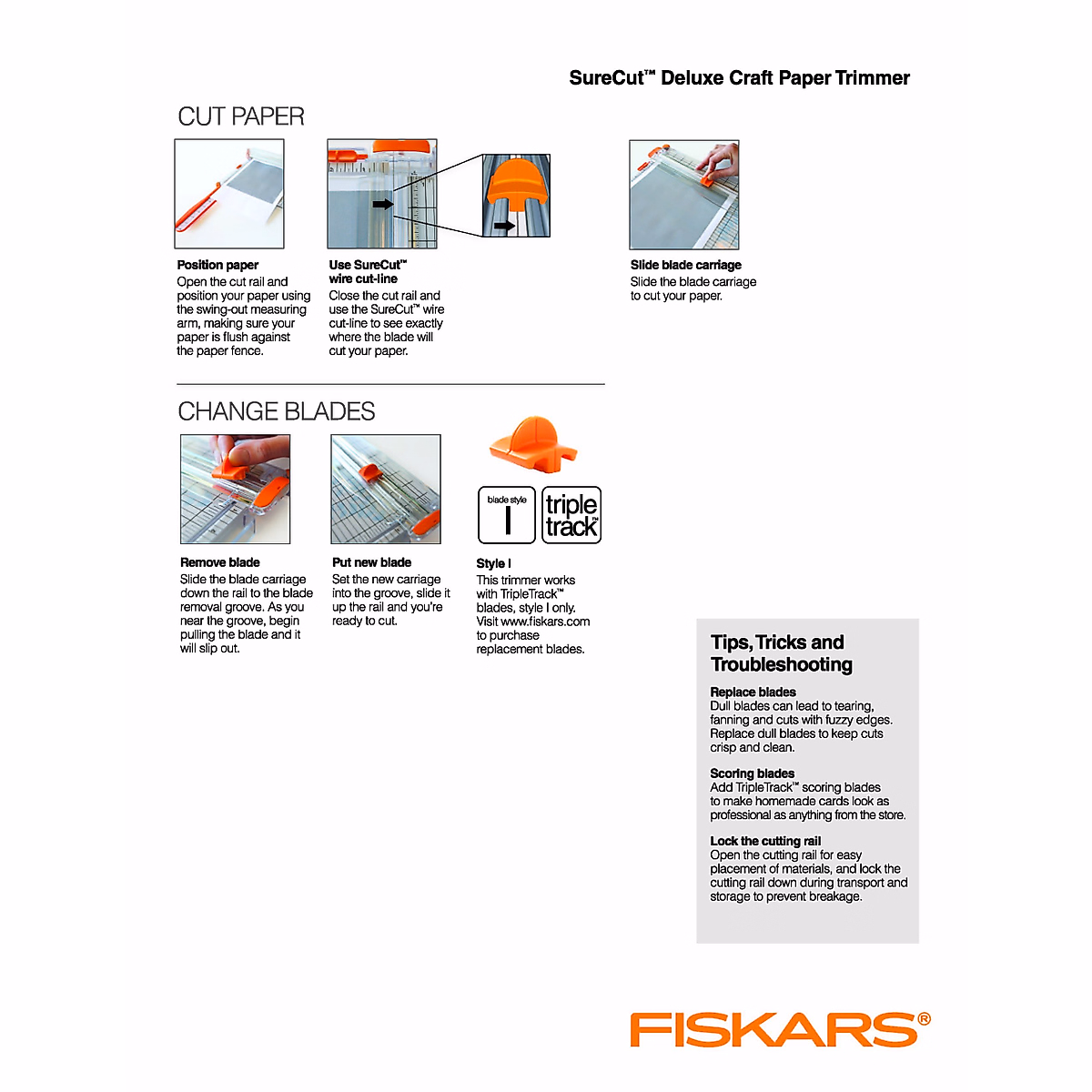 SureCut™ Deluxe Craft Paper Trimmer

CUT PAPER

Position paper
Open the cut rail and position your paper using the swing-out measuring arm, making sure your paper is flush against the paper fence.

Use SureCut™ wire cut-line
Close the cut rail and use the SureCut™ wire cut-line to see exactly where the blade will cut your paper.

Slide blade carriage
Slide the blade carriage to cut your paper.

CHANGE BLADES

Remove blade
Slide the blade carriage down the rail to the blade removal groove. As you near the groove, begin pulling the blade and it will slip out.

Put new blade
Set the new carriage into the groove, slide it up the rail and you're ready to cut.

blade style
I

triple track™

Style I
This trimmer works with TripleTrack™ blades, style I only. Visit www.fiskars.com to purchase replacement blades.

Tips, Tricks and Troubleshooting

Replace blades
Dull blades can lead to tearing, fanning and cuts with fuzzy edges. Replace dull blades to keep cuts crisp and clean.

Scoring blades
Add TripleTrack™ scoring blades to make homemade cards look as professional as anything from the store.

Lock the cutting rail
Open the cutting rail for easy placement of materials, and lock the cutting rail down during transport and storage to prevent breakage.

FISKARS®